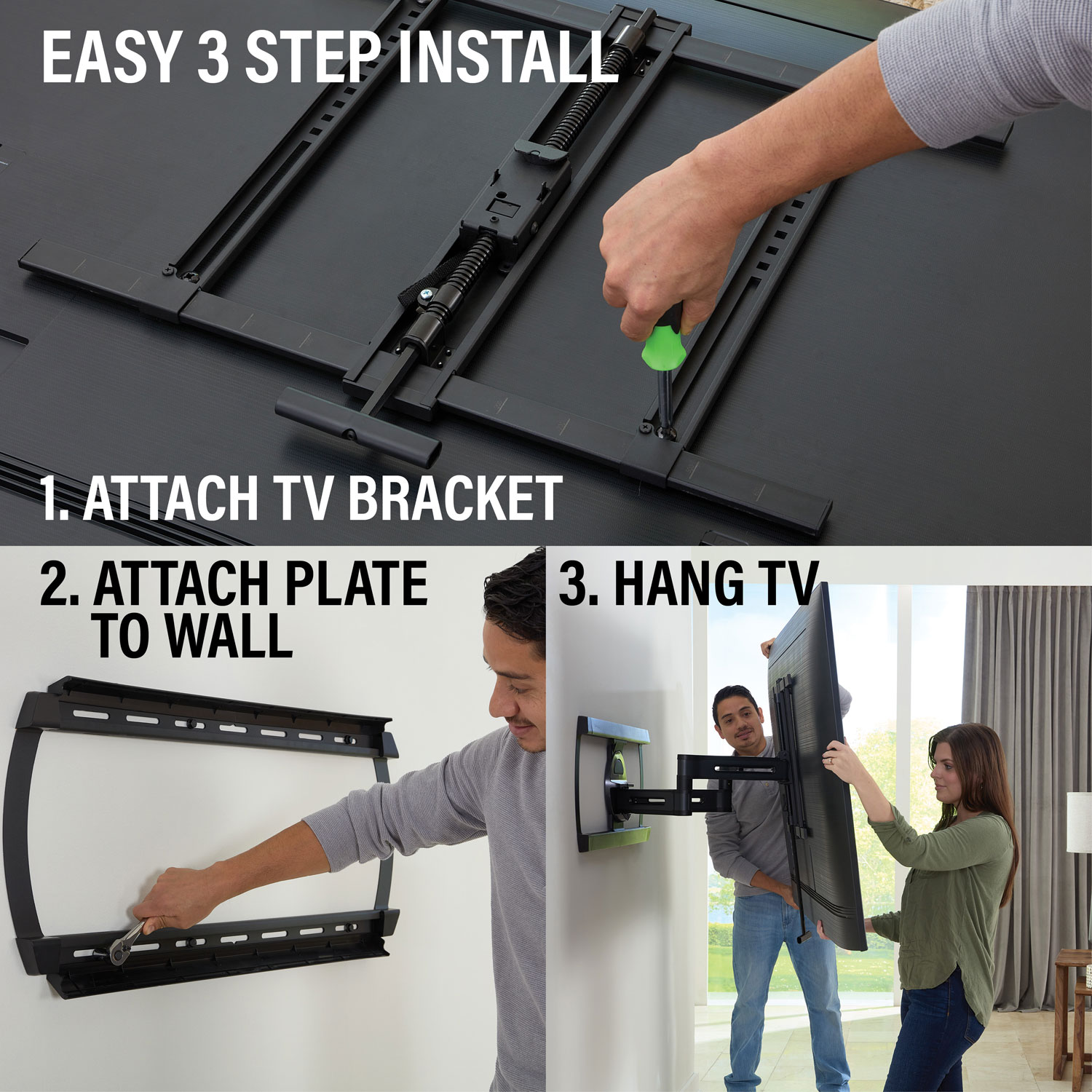 EASY 3 STEP INSTALL

1. ATTACH TV BRACKET

2. ATTACH PLATE TO WALL

3. HANG TV