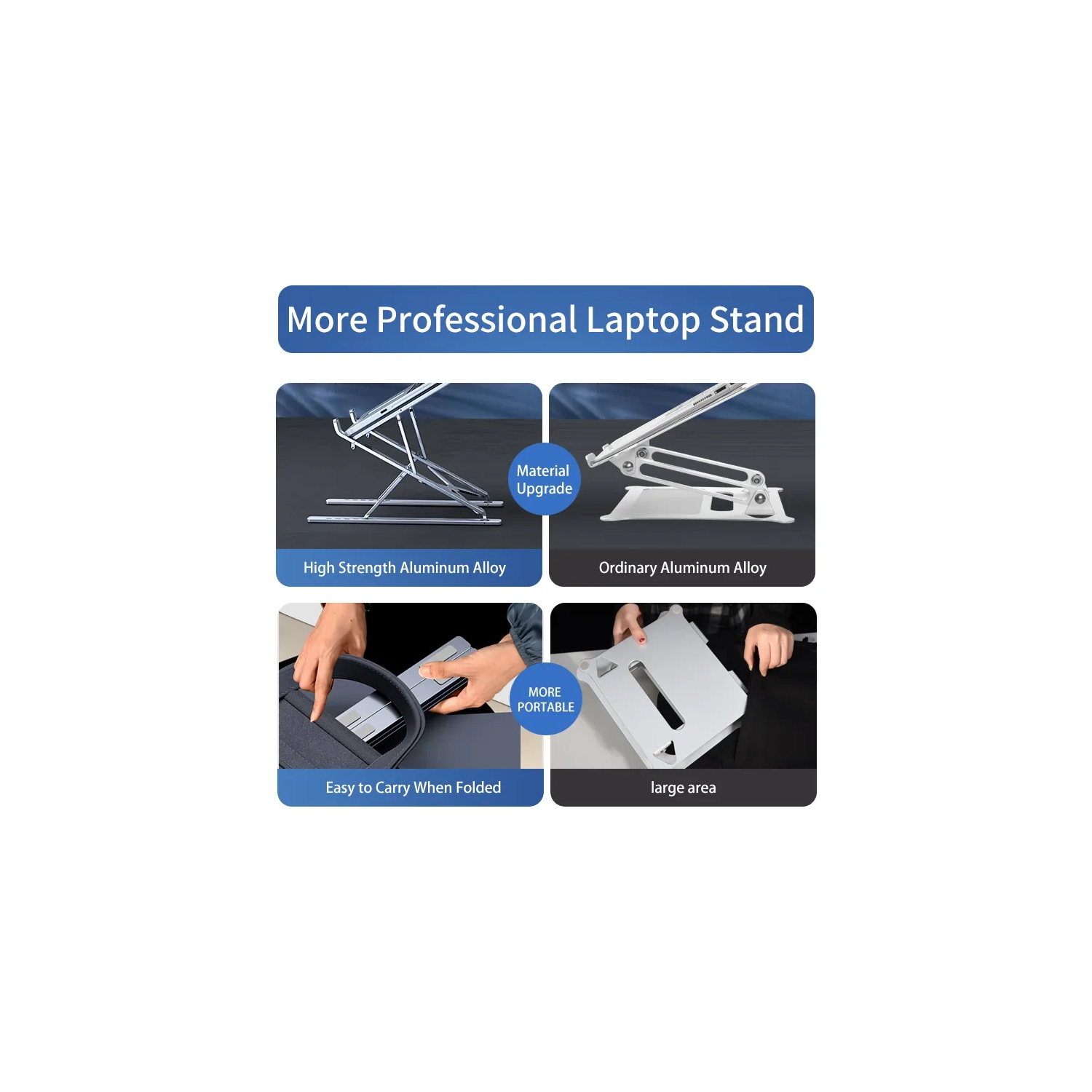 More Professional Laptop Stand

Material Upgrade

High Strength Aluminum Alloy

Ordinary Aluminum Alloy

MORE PORTABLE

Easy to Carry When Folded

large area