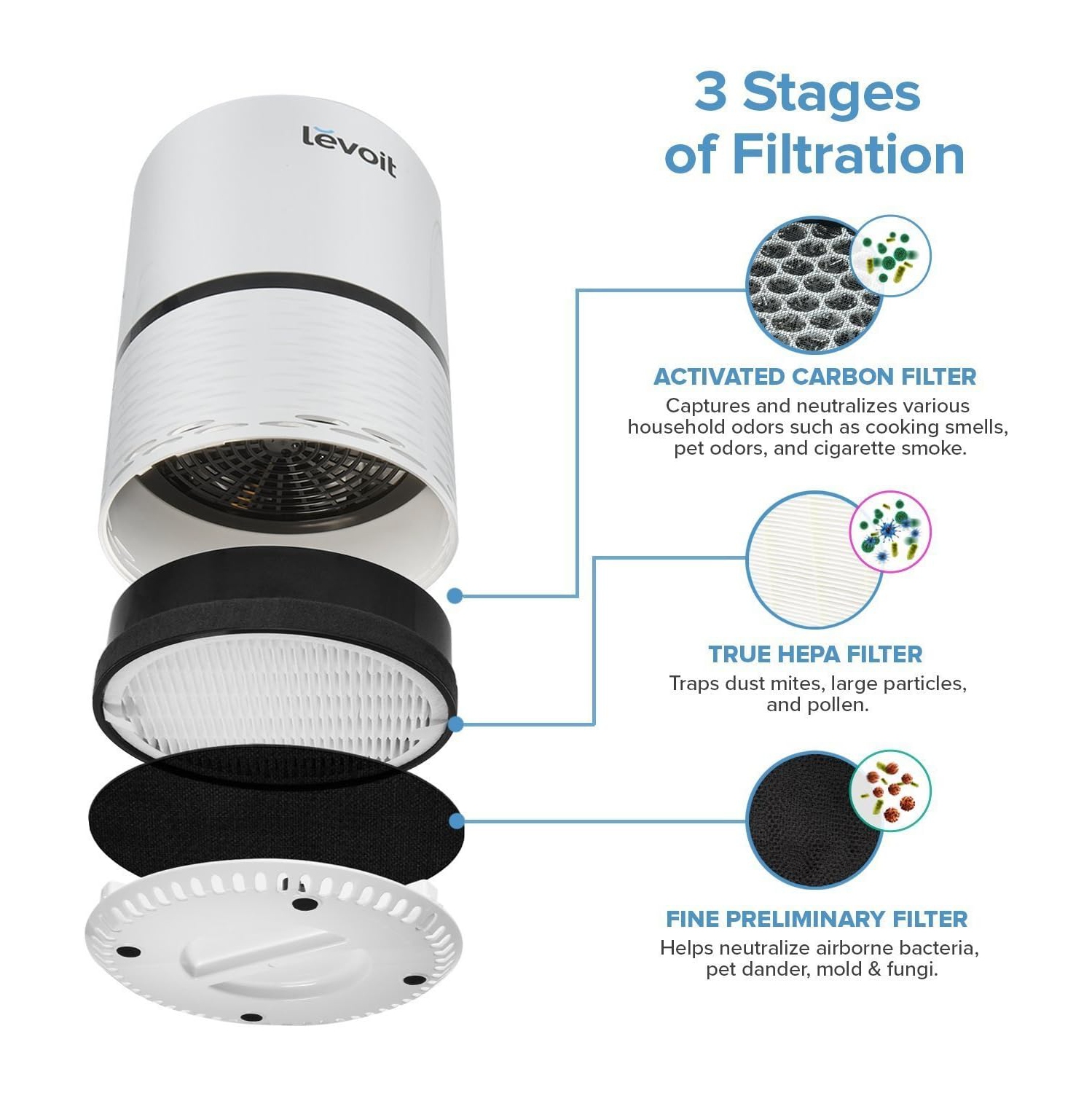 levoit

3 Stages of Filtration

ACTIVATED CARBON FILTER
Captures and neutralizes various household odors such as cooking smells, pet odors, and cigarette smoke.

TRUE HEPA FILTER
Traps dust mites, large particles, and pollen.

FINE PRELIMINARY FILTER
Helps neutralize airborne bacteria, pet dander, mold & fungi.