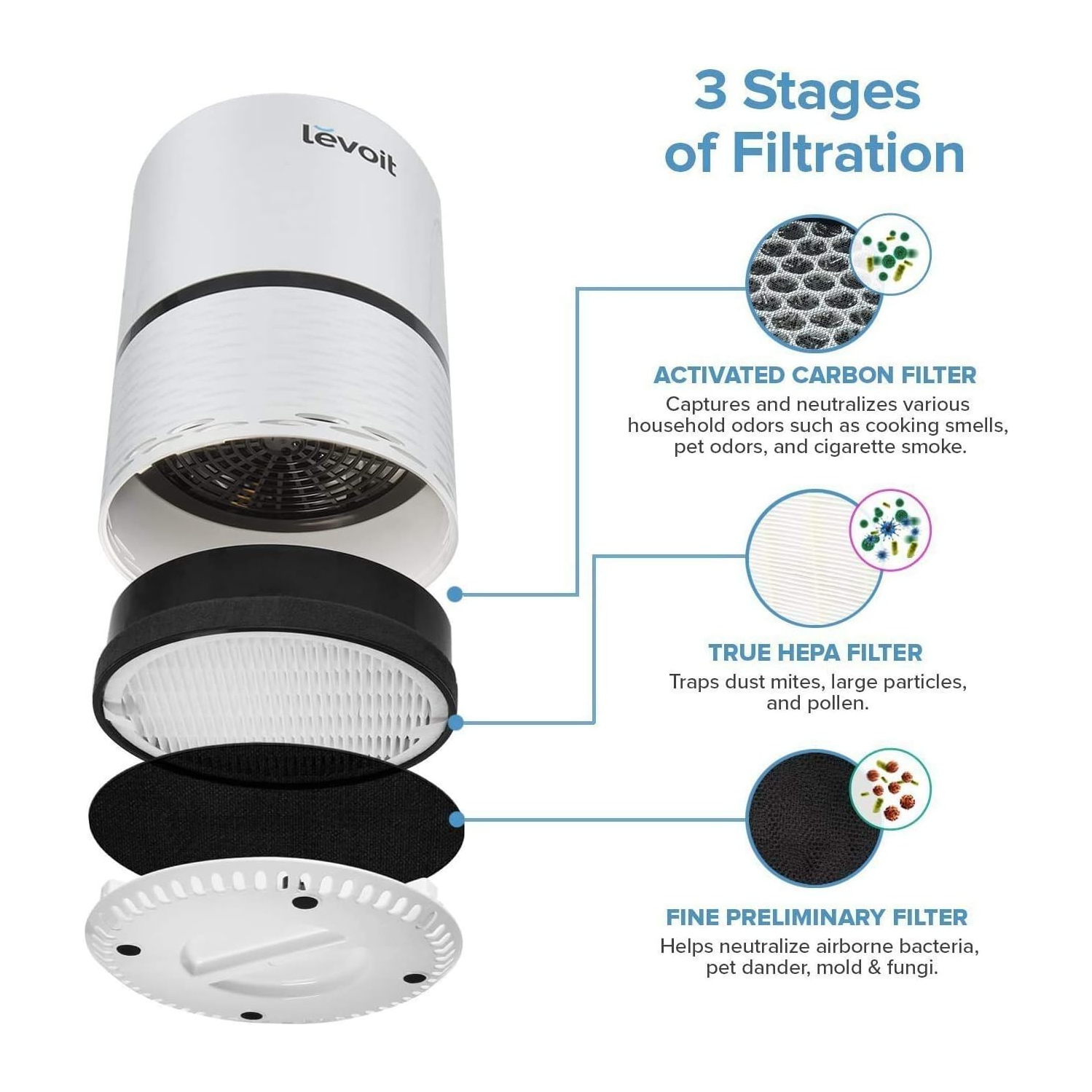 levoit

3 Stages of Filtration

ACTIVATED CARBON FILTER
Captures and neutralizes various household odors such as cooking smells, pet odors, and cigarette smoke.

TRUE HEPA FILTER
Traps dust mites, large particles, and pollen.

FINE PRELIMINARY FILTER
Helps neutralize airborne bacteria, pet dander, mold & fungi.