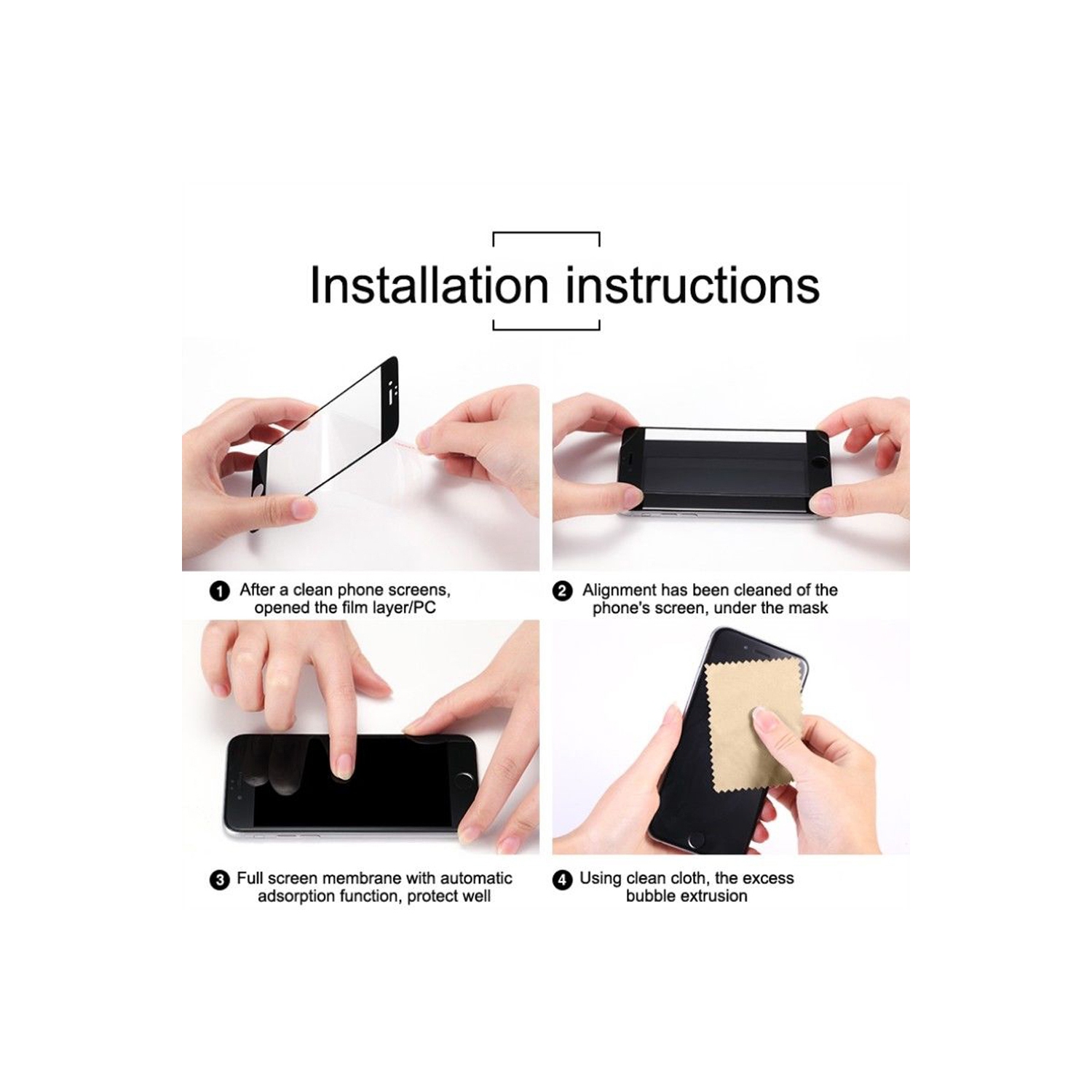 Installation instructions

1 After a clean phone screens, opened the film layer/PC

2 Alignment has been cleaned of the phone's screen, under the mask

3 Full screen membrane with automatic adsorption function, protect well

4 Using clean cloth, the excess bubble extrusion