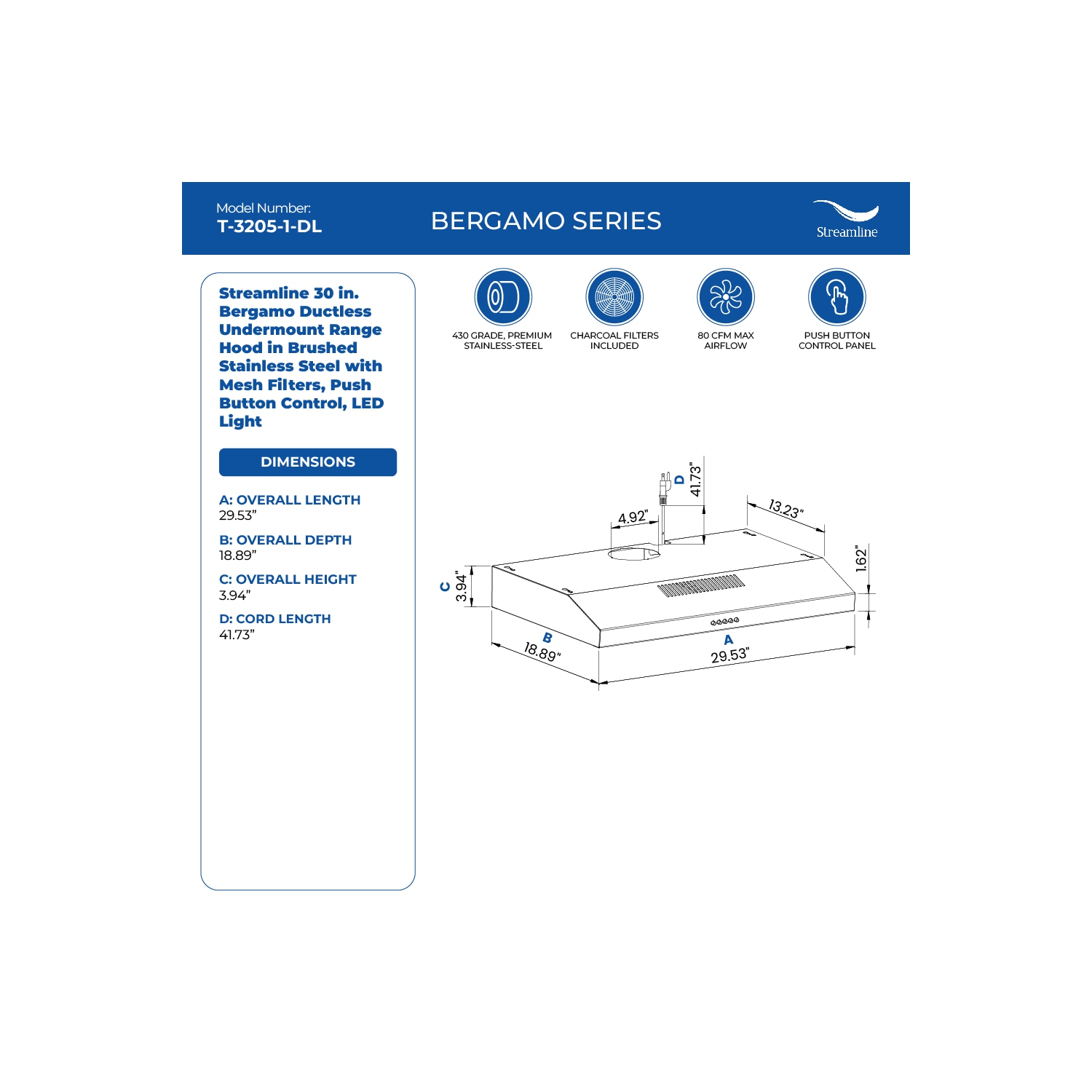 Model Number:
T-3205-1-DL

BERGAMO SERIES

Streamline

Streamline 30 in. Bergamo Ductless Undermount Range Hood in Brushed Stainless Steel with Mesh Filters, Push Button Control, LED Light

DIMENSIONS

A: OVERALL LENGTH
29.53"

B: OVERALL DEPTH
18.89"

C: OVERALL HEIGHT
3.94"

D: CORD LENGTH
41.73"

430 GRADE, PREMIUM STAINLESS-STEEL

CHARCOAL FILTERS INCLUDED

80 CFM MAX AIRFLOW

PUSH BUTTON CONTROL PANEL

D
41.73"
4.92"
13.23"
1.62"
C
3.94"
B
18.89"
A
29.53"