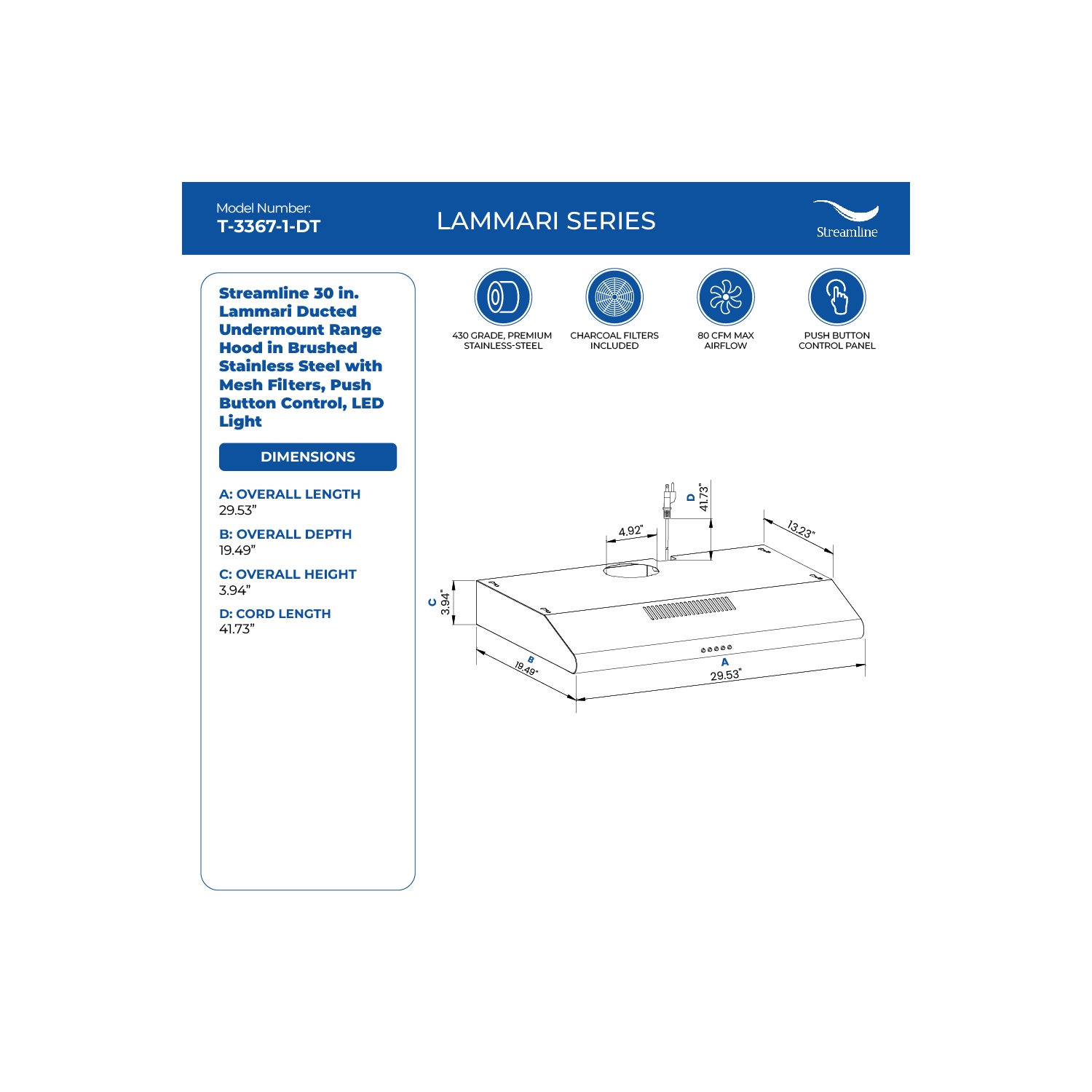 Model Number:
T-3367-1-DT

LAMMARI SERIES

Streamline

Streamline 30 in. Lammari Ducted Undermount Range Hood in Brushed Stainless Steel with Mesh Filters, Push Button Control, LED Light

DIMENSIONS

A: OVERALL LENGTH
29.53"

B: OVERALL DEPTH
19.49"

C: OVERALL HEIGHT
3.94"

D: CORD LENGTH
41.73"

430 GRADE, PREMIUM STAINLESS-STEEL

CHARCOAL FILTERS INCLUDED

80 CFM MAX AIRFLOW

PUSH BUTTON CONTROL PANEL

D
41.73"

4.92"

13.23"

C
3.94"

B
19.49"

A
29.53"