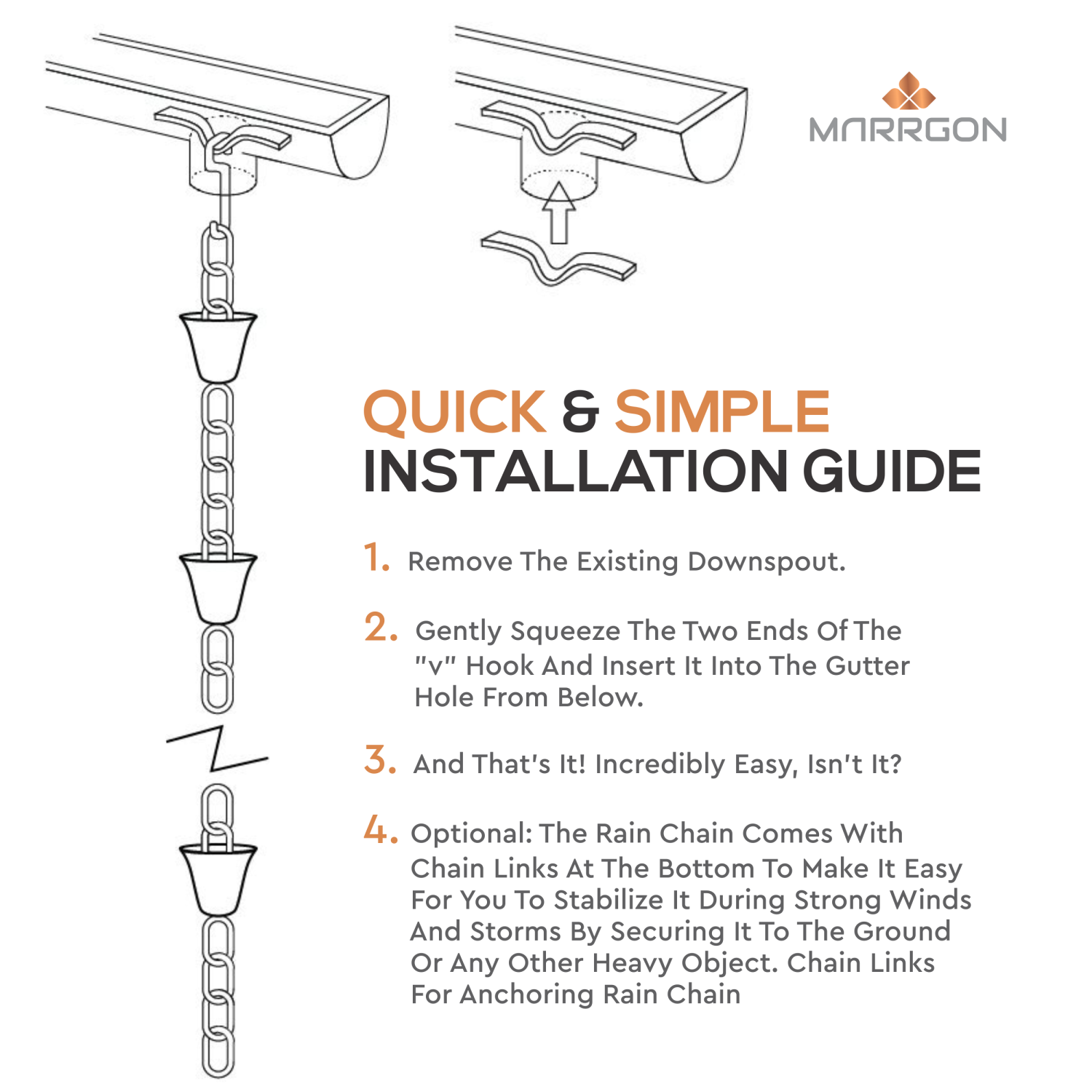 MARRGON

QUICK & SIMPLE
INSTALLATION GUIDE

1. Remove The Existing Downspout.

2. Gently Squeeze The Two Ends Of The "v" Hook And Insert It Into The Gutter Hole From Below.

3. And That's It! Incredibly Easy, Isn't It?

4. Optional: The Rain Chain Comes With Chain Links At The Bottom To Make It Easy For You To Stabilize It During Strong Winds And Storms By Securing It To The Ground Or Any Other Heavy Object. Chain Links For Anchoring Rain Chain