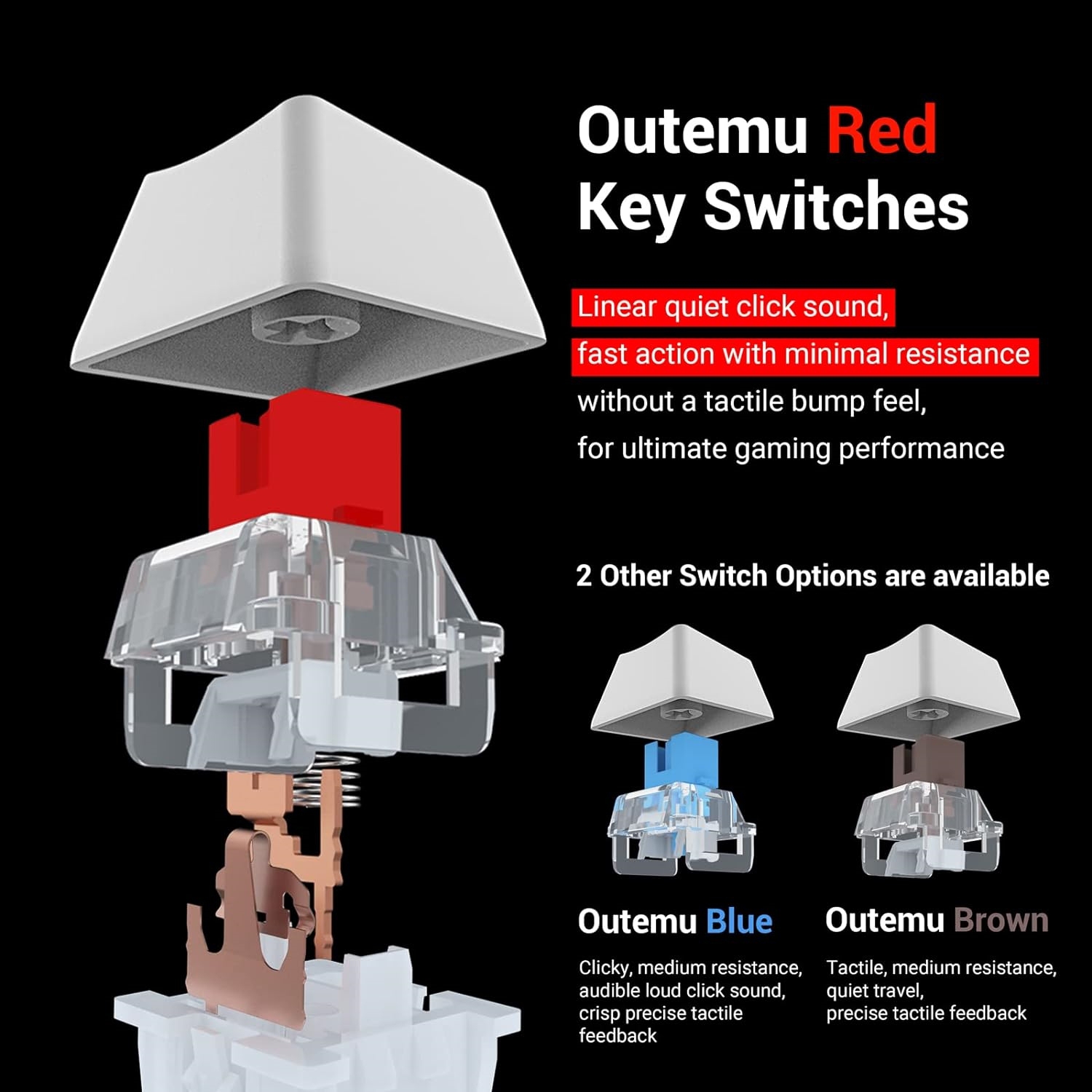 Outemu Red Key Switches

Linear quiet click sound, fast action with minimal resistance without a tactile bump feel, for ultimate gaming performance

2 Other Switch Options are available

Outemu Blue

Clicky, medium resistance, audible loud click sound, crisp precise tactile feedback

Outemu Brown

Tactile, medium resistance, quiet travel, precise tactile feedback