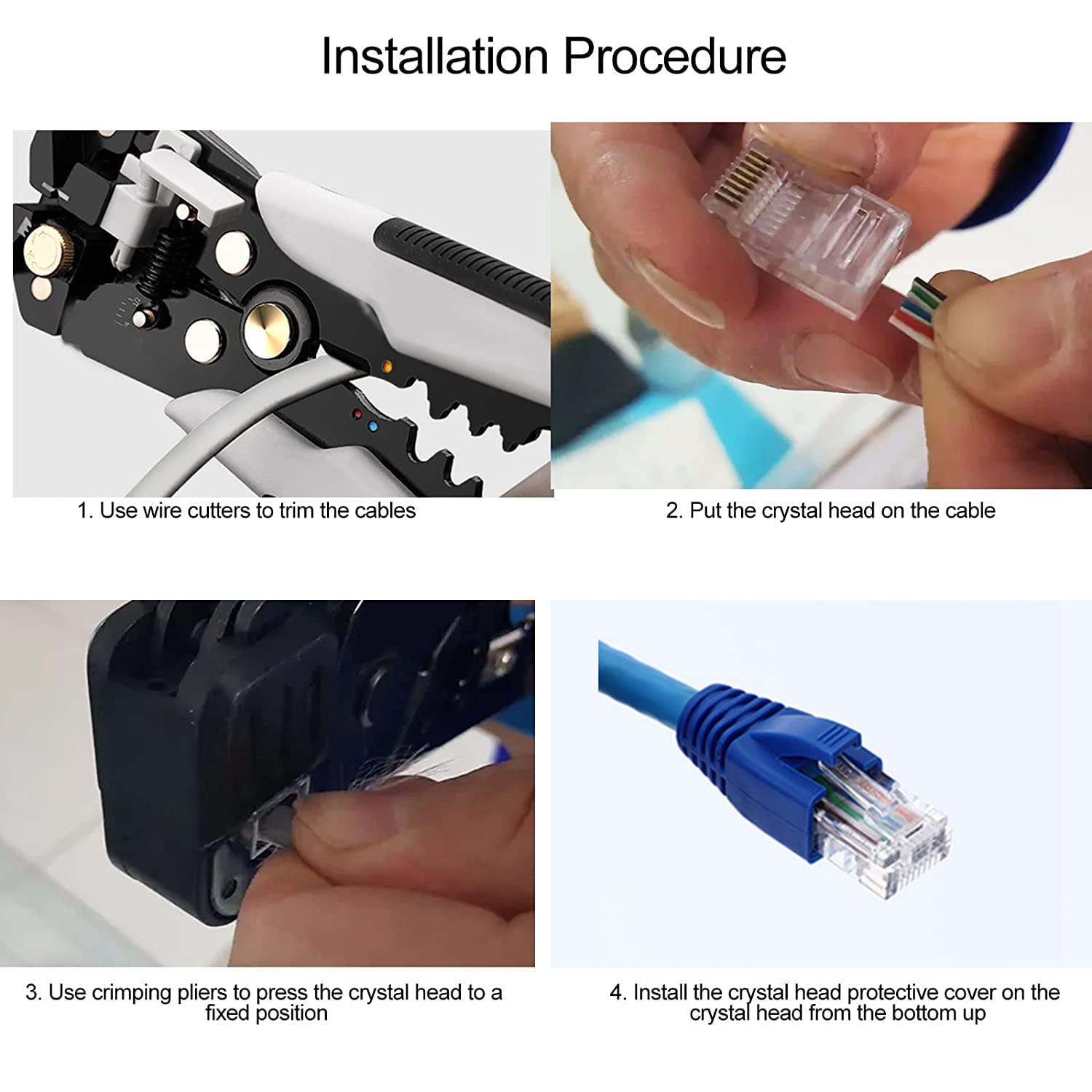 Installation Procedure

1. Use wire cutters to trim the cables

2. Put the crystal head on the cable

3. Use crimping pliers to press the crystal head to a fixed position

4. Install the crystal head protective cover on the crystal head from the bottom up