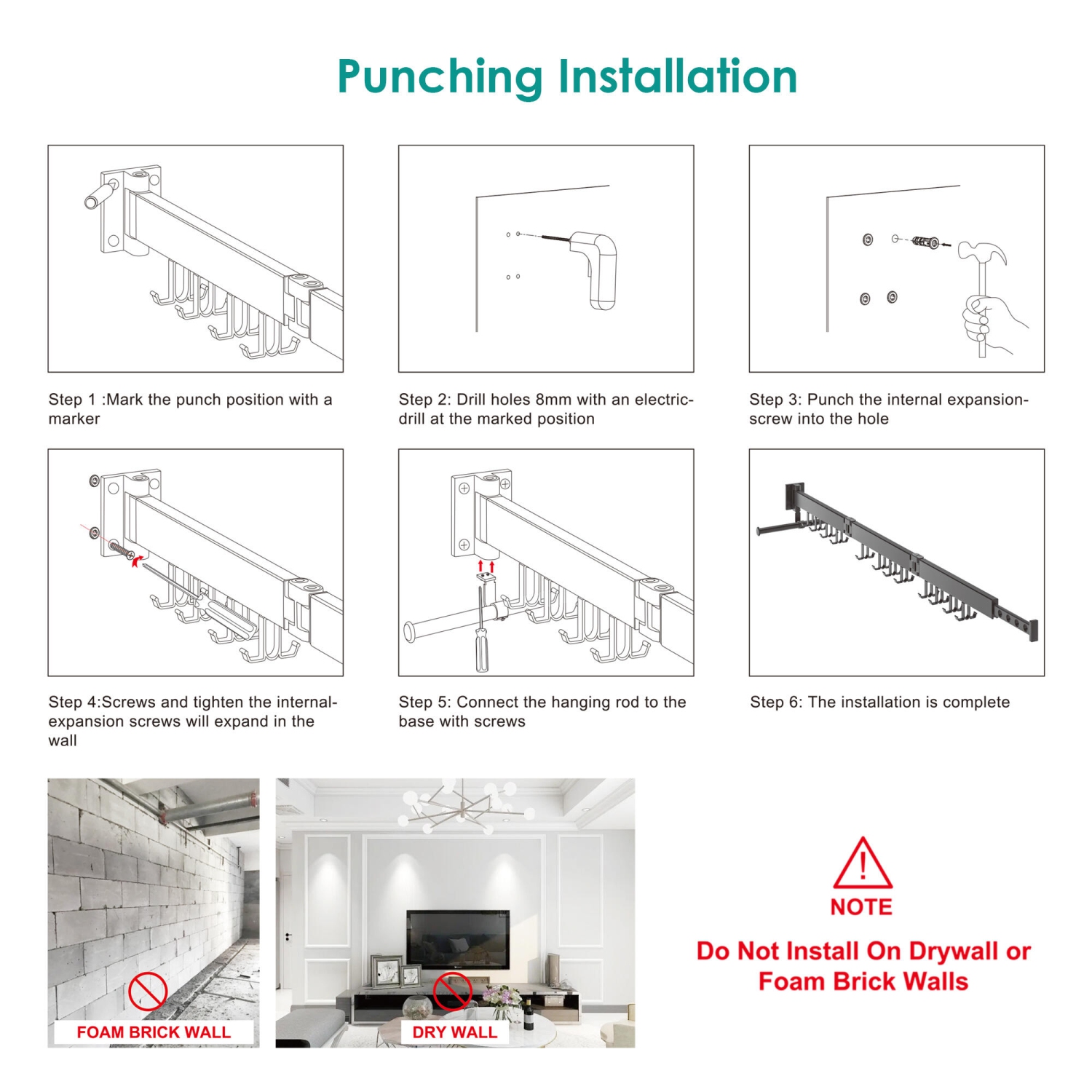 Punching Installation

Step 1 :Mark the punch position with a marker

Step 2: Drill holes 8mm with an electric-drill at the marked position

Step 3: Punch the internal expansion-screw into the hole

Step 4:Screws and tighten the internal-expansion screws will expand in the wall

Step 5: Connect the hanging rod to the base with screws

Step 6: The installation is complete

FOAM BRICK WALL

DRY WALL

NOTE

Do Not Install On Drywall or Foam Brick Walls