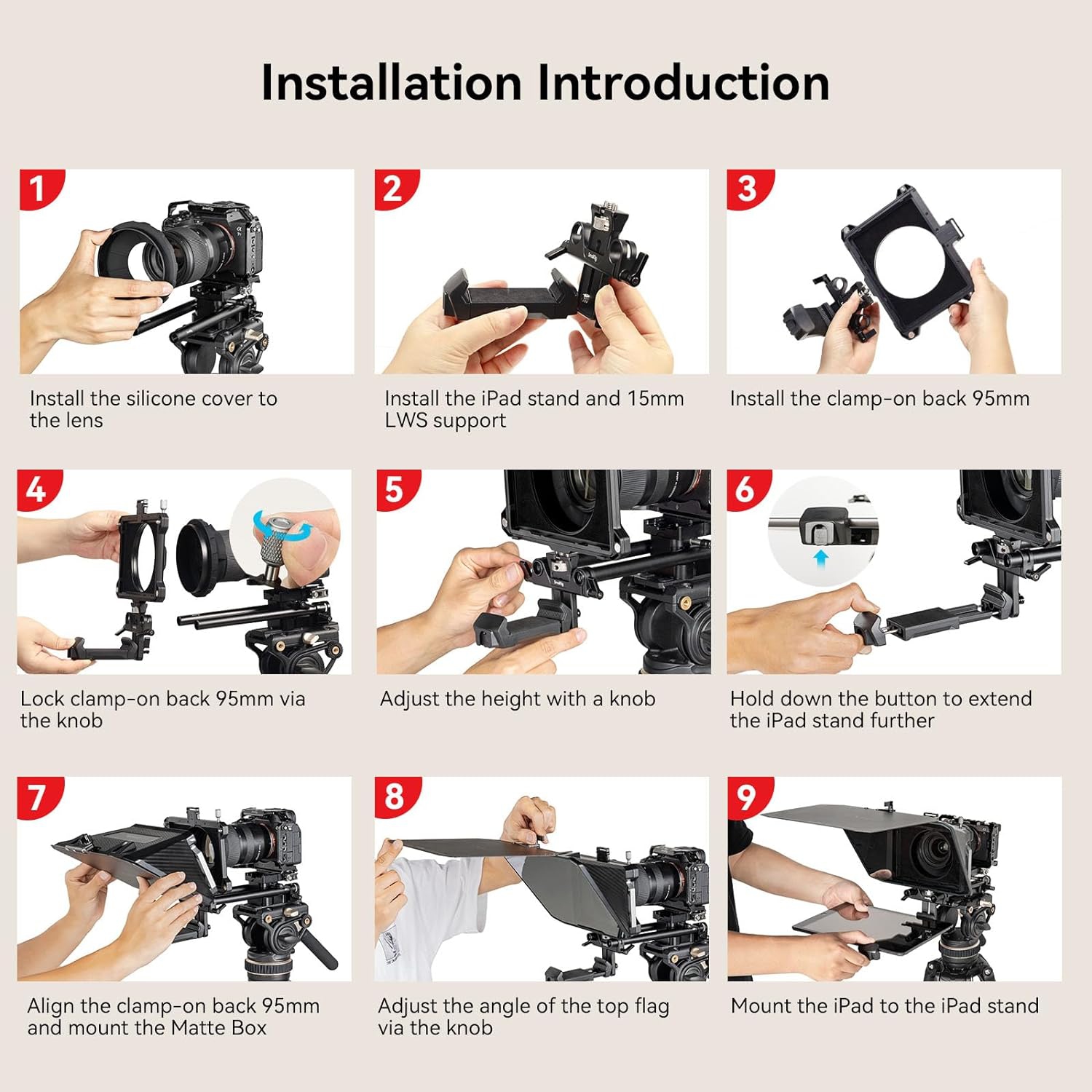 Installation Introduction

1
Install the silicone cover to the lens

2
Install the iPad stand and 15mm LWS support

3
Install the clamp-on back 95mm

4
Lock clamp-on back 95mm via the knob

5
Adjust the height with a knob

6
Hold down the button to extend the iPad stand further

7
Align the clamp-on back 95mm and mount the Matte Box

8
Adjust the angle of the top flag via the knob

9
Mount the iPad to the iPad stand