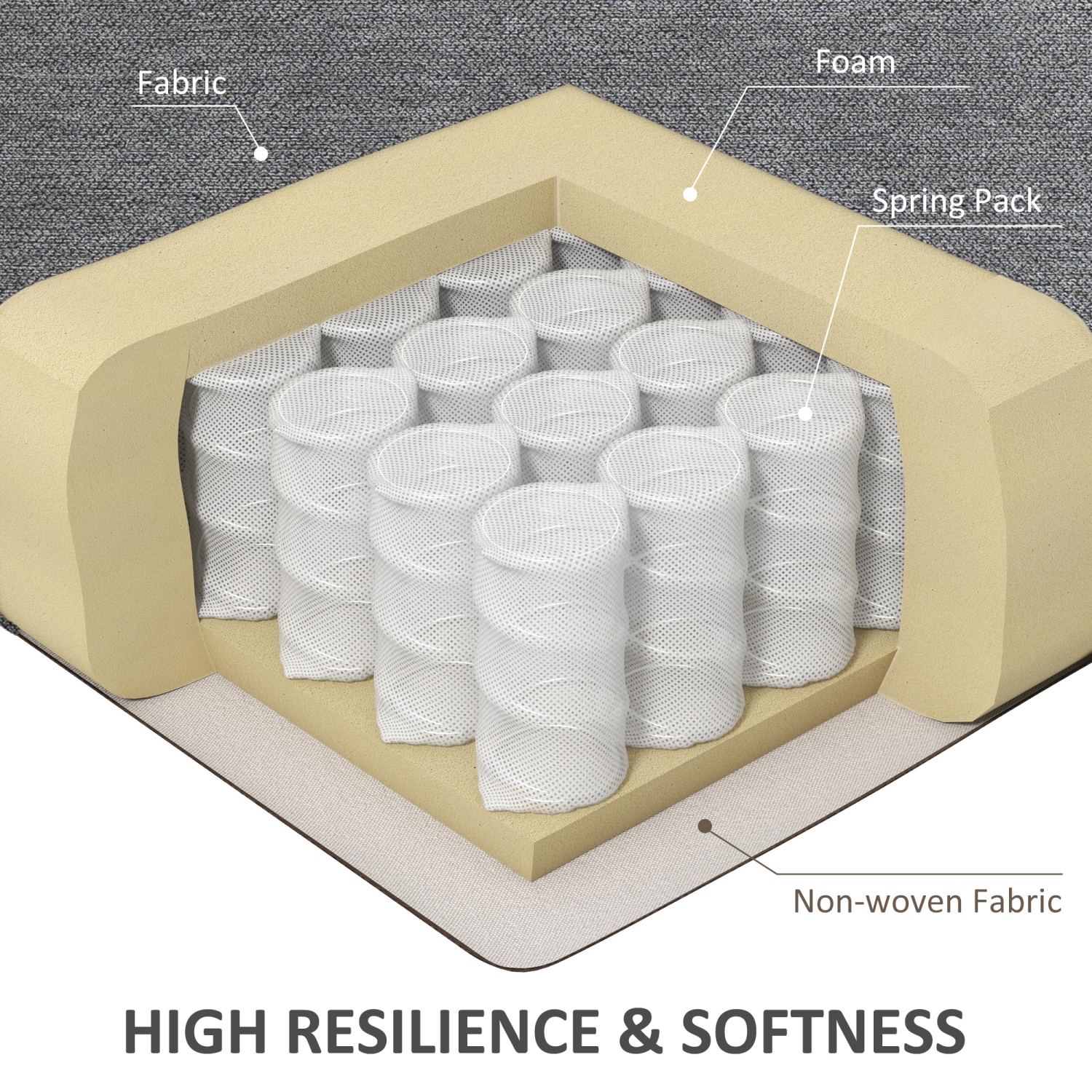 Fabric

Foam

Spring Pack

Non-woven Fabric

HIGH RESILIENCE & SOFTNESS