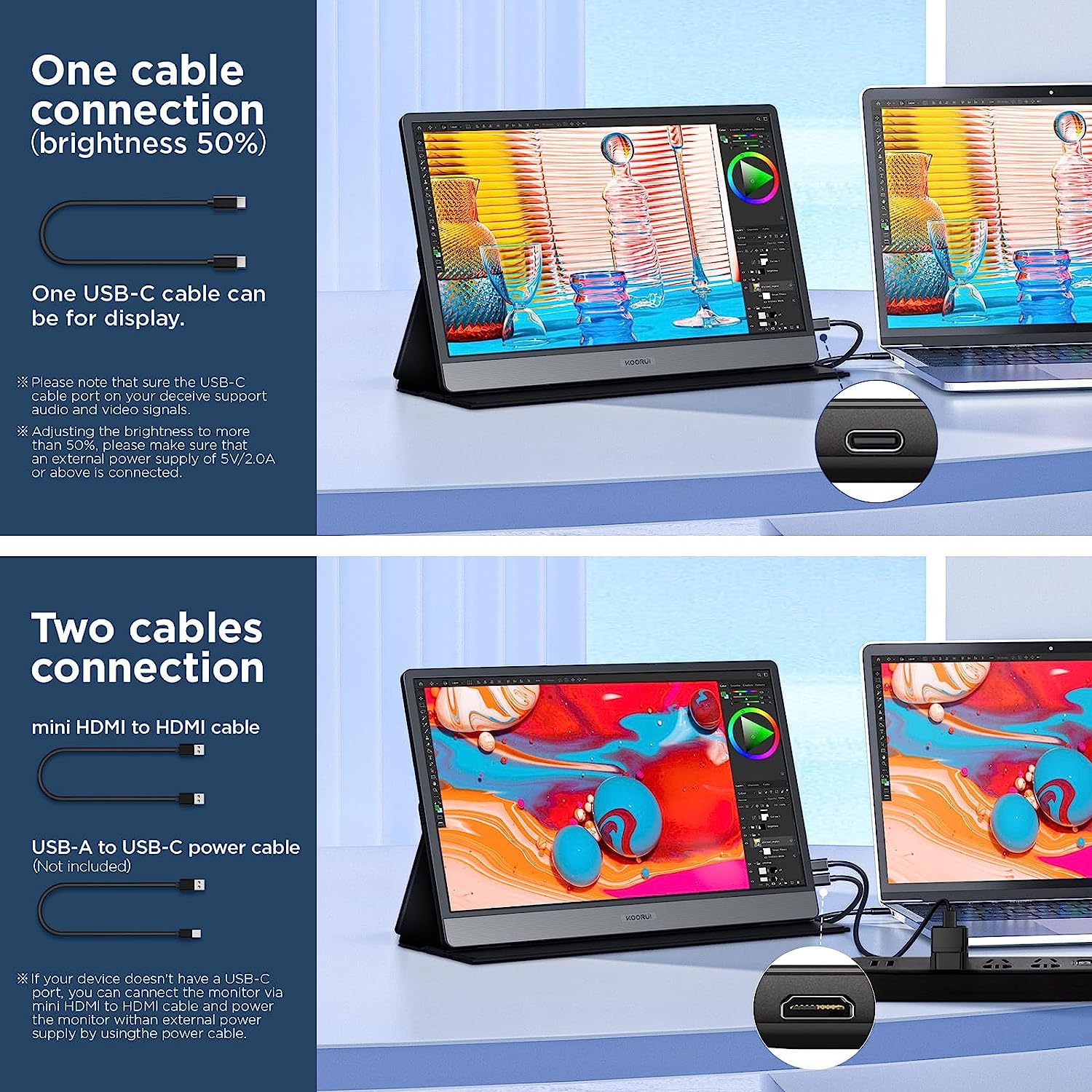 One cable connection (brightness 50%)

One USB-C cable can be for display.

※Please note that sure the USB-C cable port on your deceive support audio and video signals.

※Adjusting the brightness to more than 50%, please make sure that an external power supply of 5V/2.0A or above is connected.

KOORUI

Two cables connection

mini HDMI to HDMI cable

USB-A to USB-C power cable (Not included)

※If your device doesn't have a USB-C port, you can cannect the monitor via mini HDMI to HDMI cable and power the monitor withan external power supply by usingthe power cable.

KOORUI