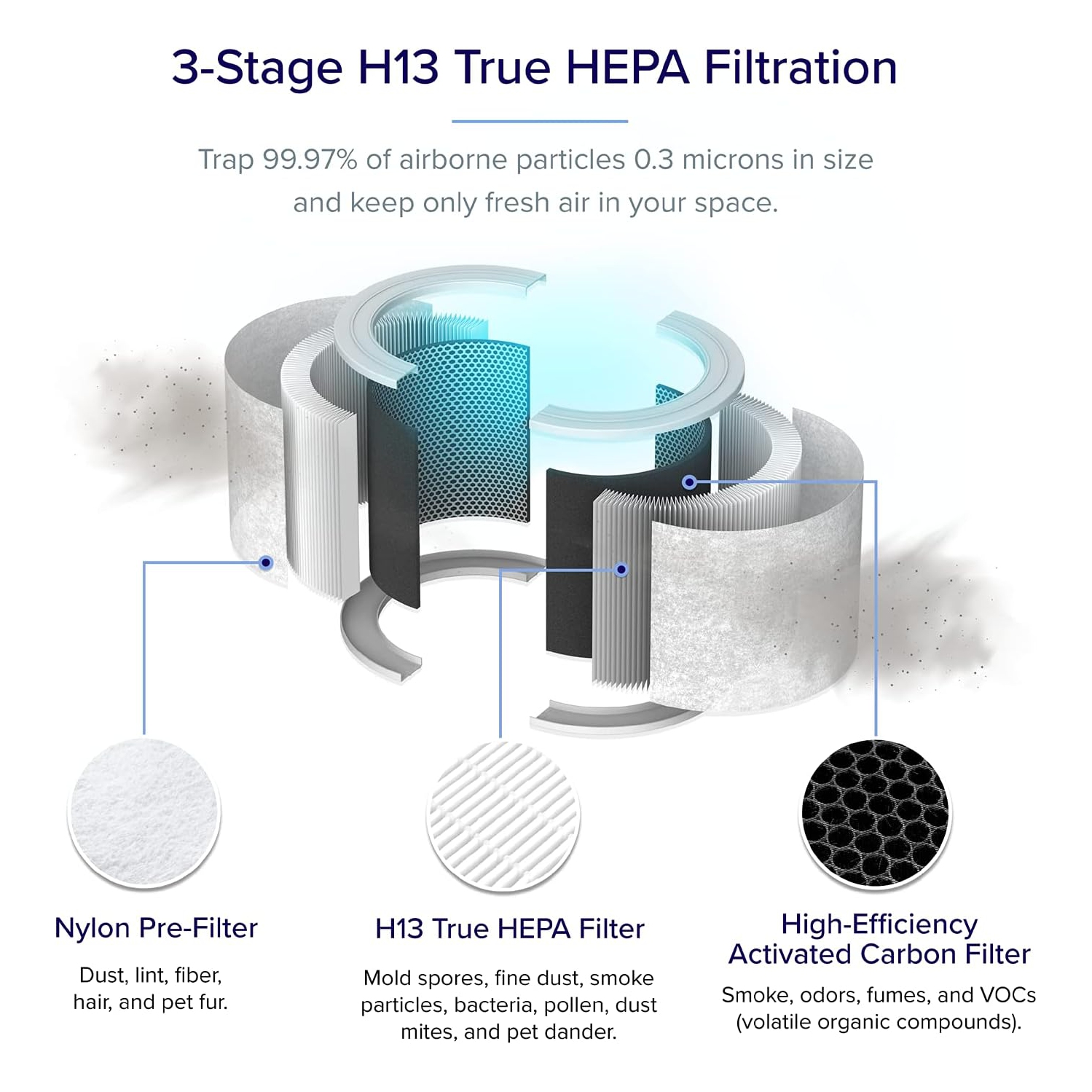 3-Stage H13 True HEPA Filtration

Trap 99.97% of airborne particles 0.3 microns in size and keep only fresh air in your space.

Nylon Pre-Filter

Dust, lint, fiber, hair, and pet fur.

H13 True HEPA Filter

Mold spores, fine dust, smoke particles, bacteria, pollen, dust mites, and pet dander.

High-Efficiency Activated Carbon Filter

Smoke, odors, fumes, and VOCs (volatile organic compounds).