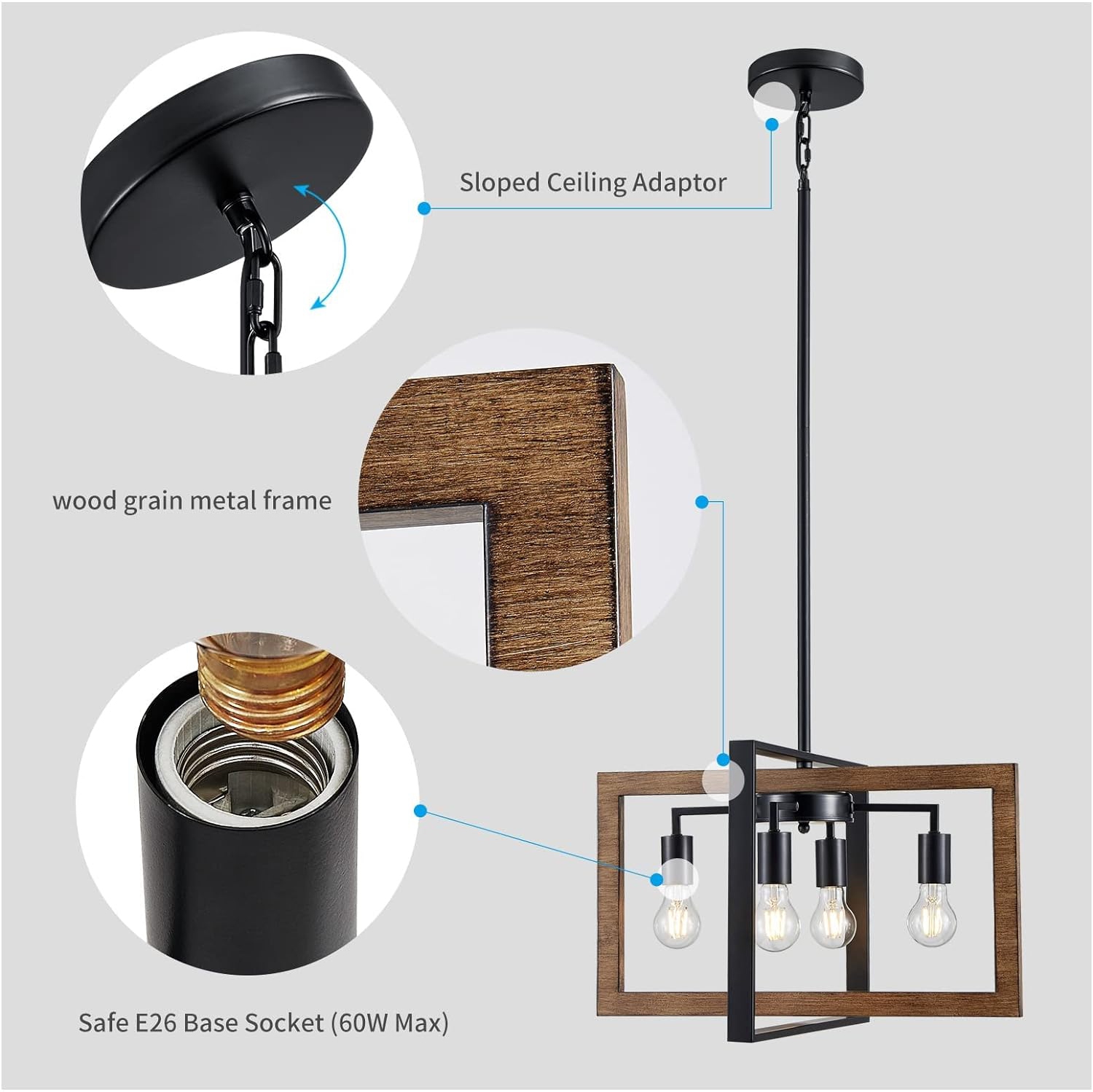 Sloped Ceiling Adaptor

wood grain metal frame

Safe E26 Base Socket (60W Max)