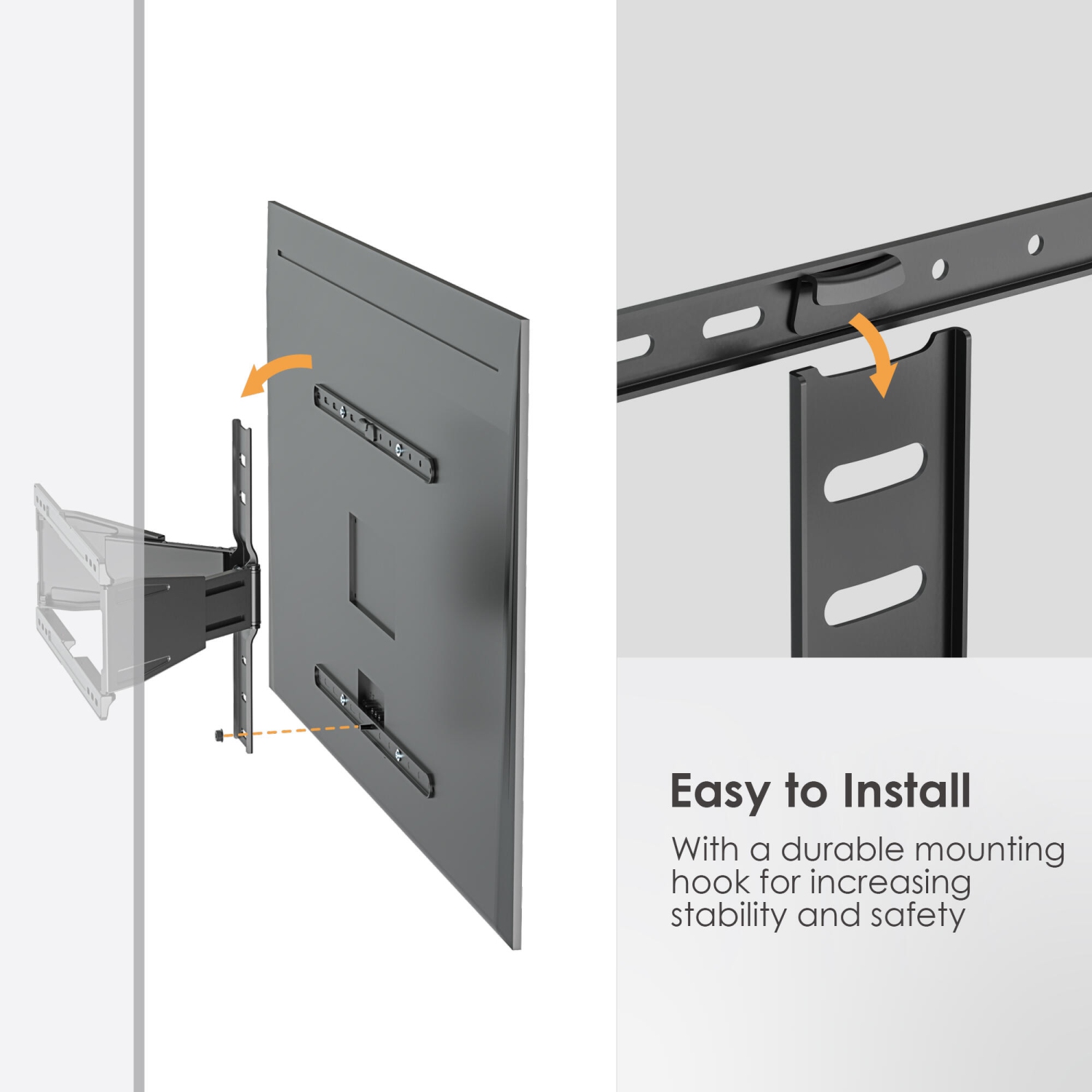 Easy to Install

With a durable mounting hook for increasing stability and safety