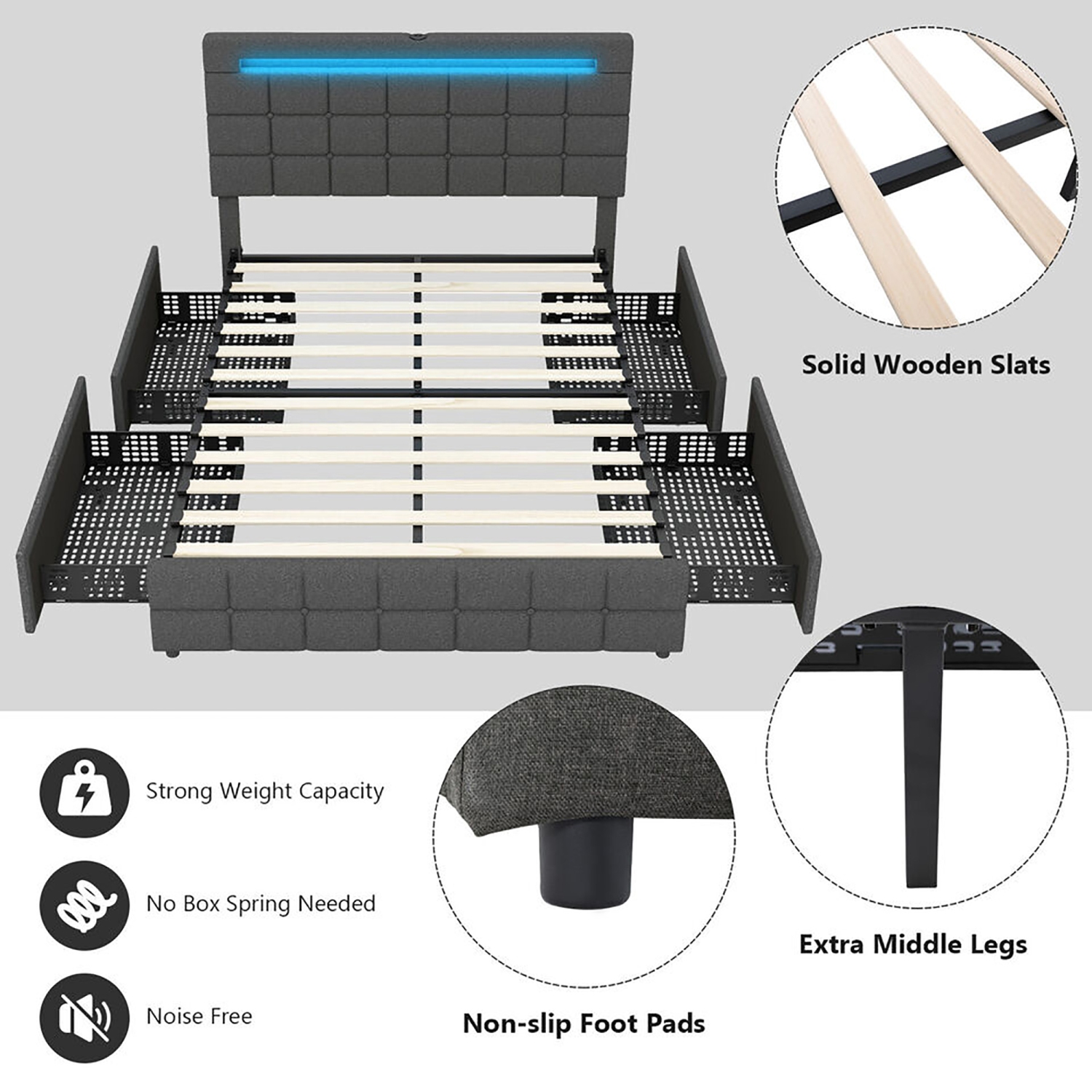 Solid Wooden Slats

Strong Weight Capacity

No Box Spring Needed

Noise Free

Non-slip Foot Pads

Extra Middle Legs