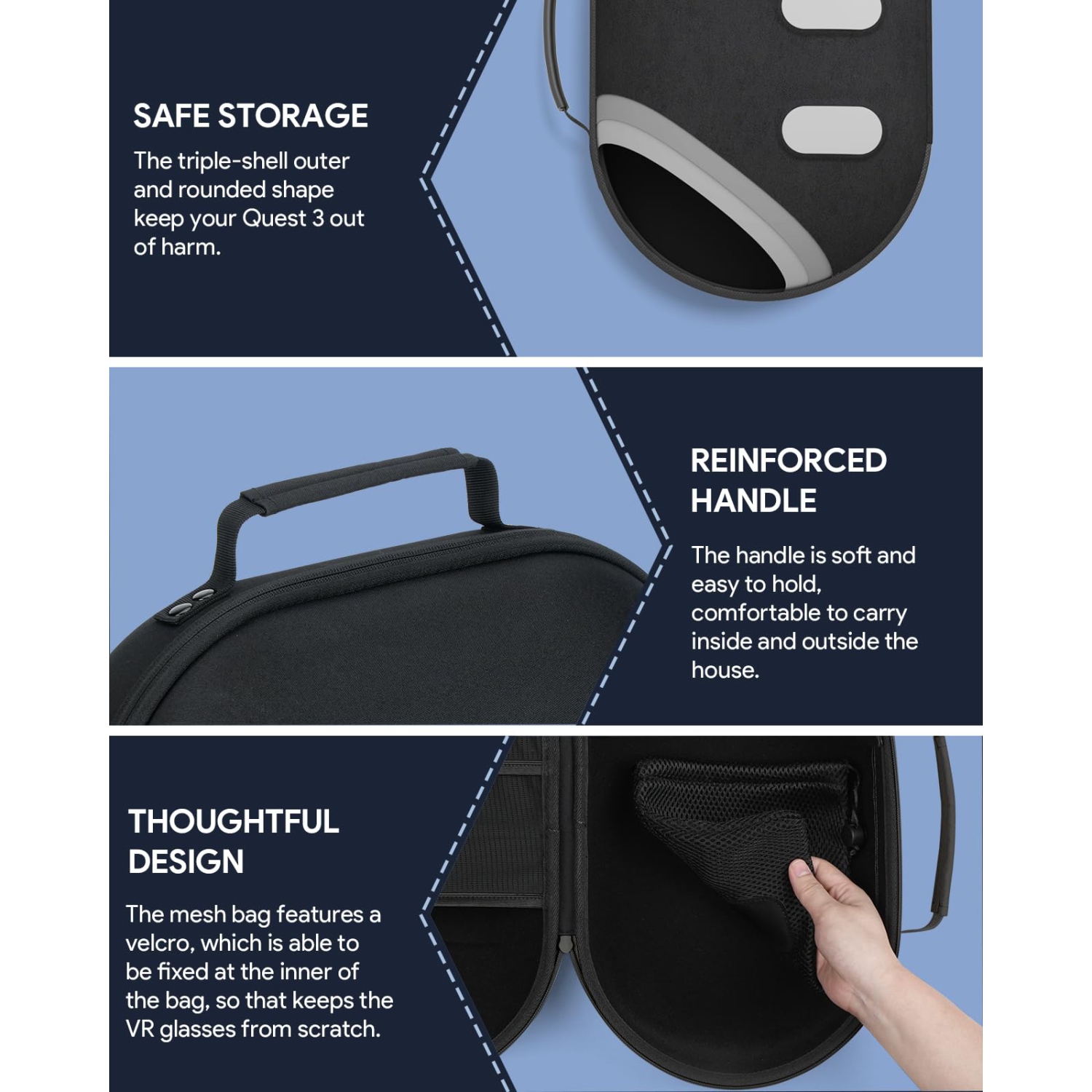 SAFE STORAGE

The triple-shell outer and rounded shape keep your Quest 3 out of harm.

REINFORCED HANDLE

The handle is soft and easy to hold, comfortable to carry inside and outside the house.

THOUGHTFUL DESIGN

The mesh bag features a velcro, which is able to be fixed at the inner of the bag, so that keeps the VR glasses from scratch.