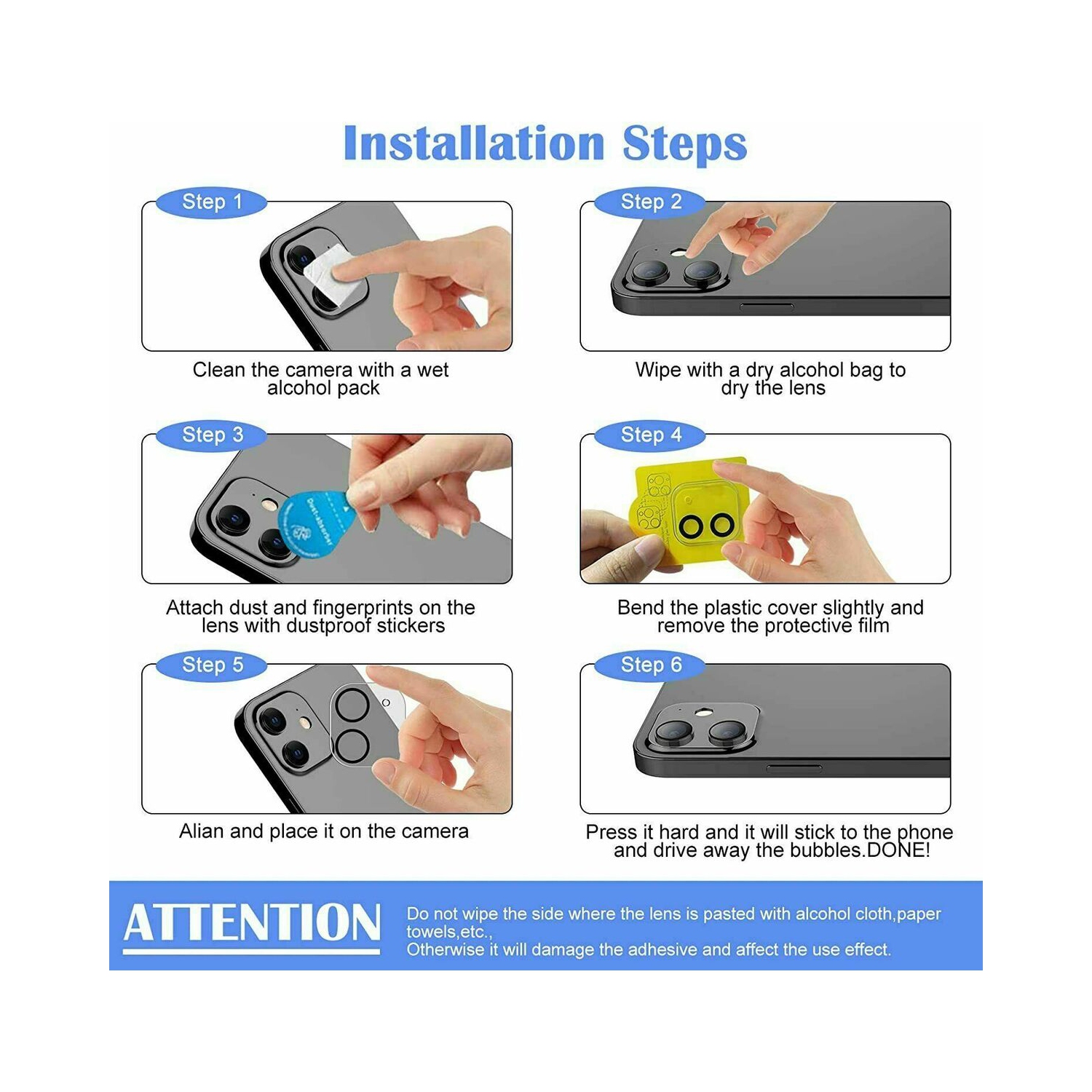 Installation Steps

Step 1

Clean the camera with a wet alcohol pack

Step 2

Wipe with a dry alcohol bag to dry the lens

Step 3

Dust-absorber

Attach dust and fingerprints on the lens with dustproof stickers

Step 4

Bend the plastic cover slightly and remove the protective film

Step 5

Alian and place it on the camera

Step 6

Press it hard and it will stick to the phone and drive away the bubbles.DONE!

ATTENTION

Do not wipe the side where the lens is pasted with alcohol cloth,paper towels,etc.,
Otherwise it will damage the adhesive and affect the use effect.