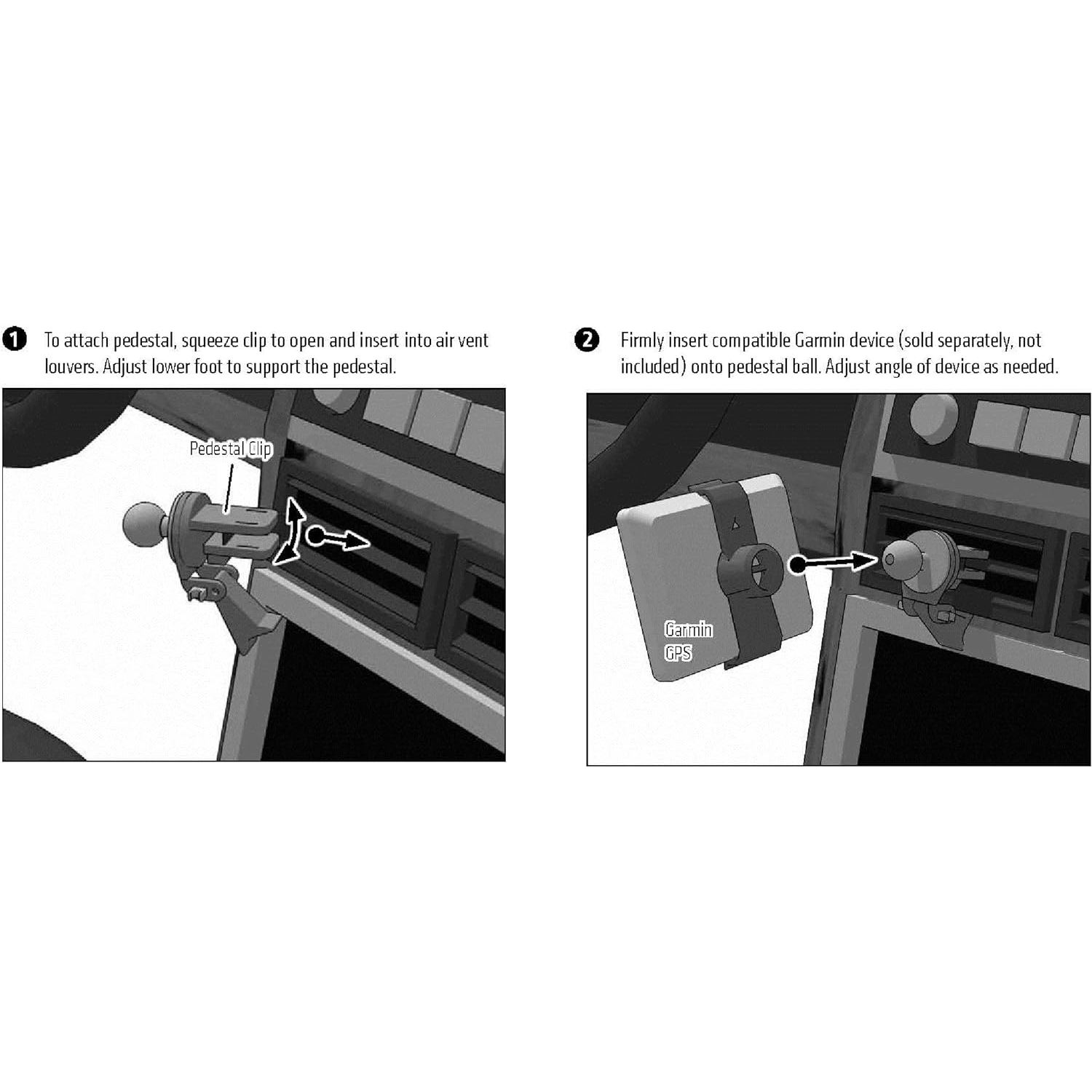 1 To attach pedestal, squeeze clip to open and insert into air vent louvers. Adjust lower foot to support the pedestal.

Pedestal Clip

2 Firmly insert compatible Garmin device (sold separately, not included) onto pedestal ball. Adjust angle of device as needed.

Garmin GPS