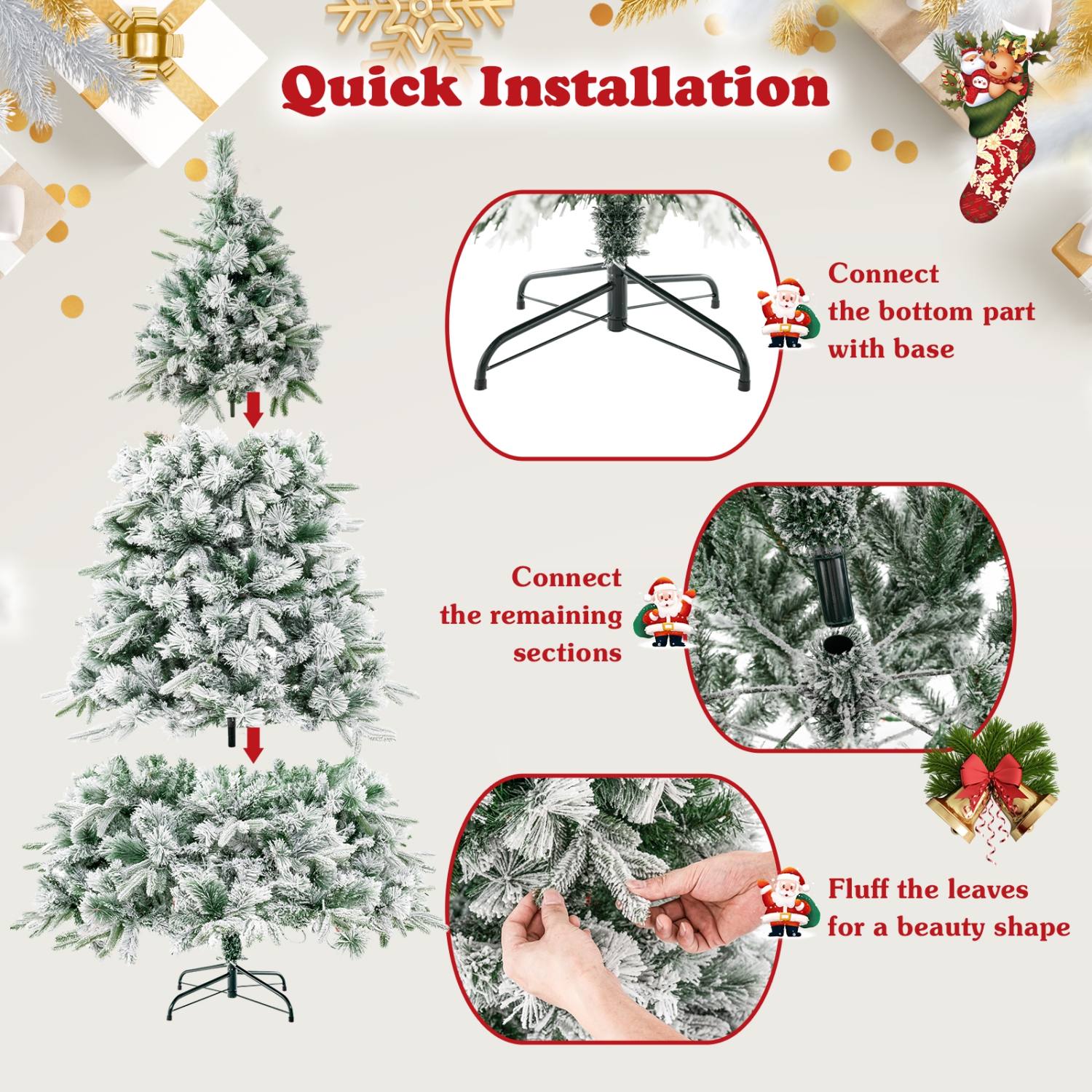 Quick Installation

Connect the bottom part with base

Connect the remaining sections

Fluff the leaves for a beauty shape