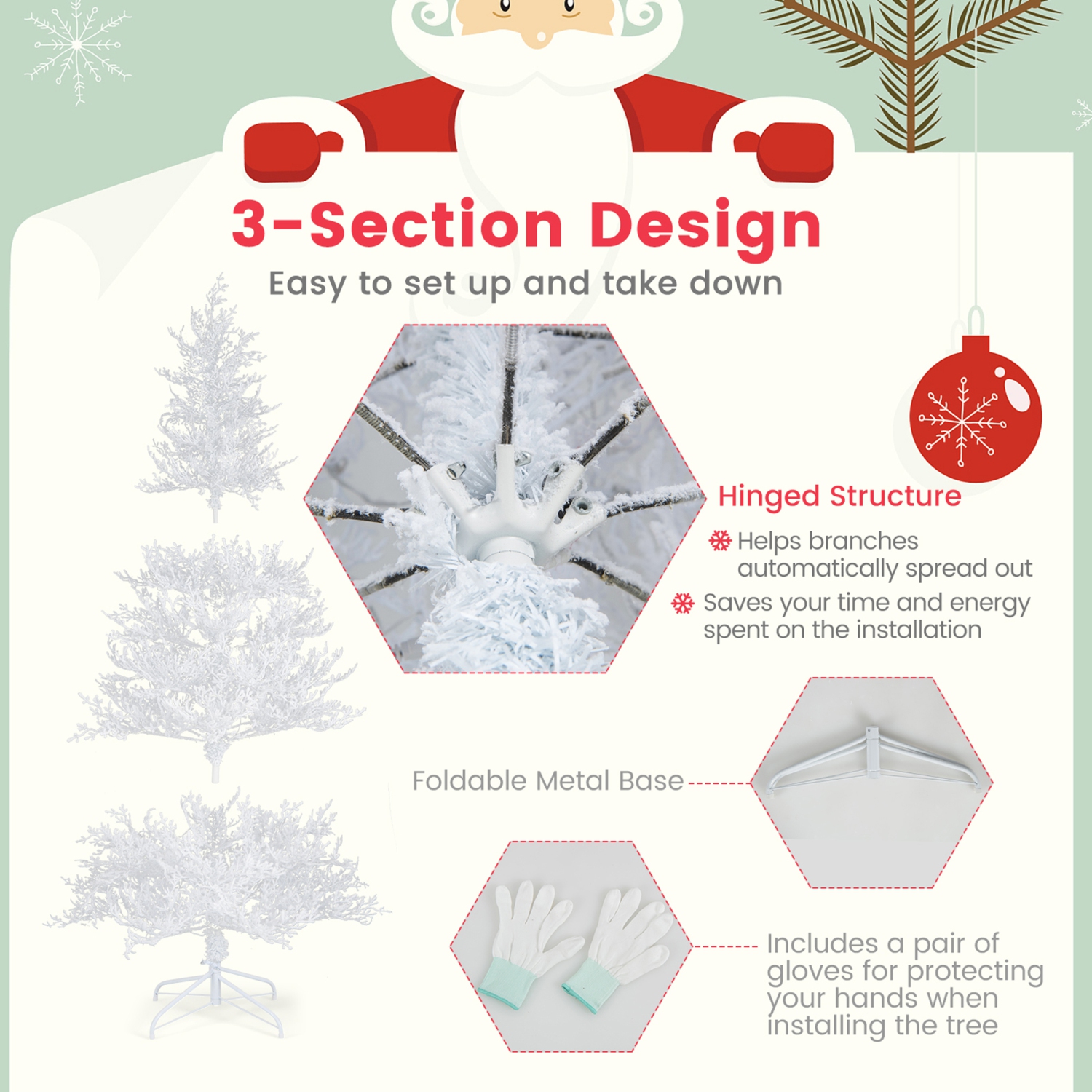 3-Section Design

Easy to set up and take down

Hinged Structure

Helps branches automatically spread out

Saves your time and energy spent on the installation

Foldable Metal Base

Includes a pair of gloves for protecting your hands when installing the tree