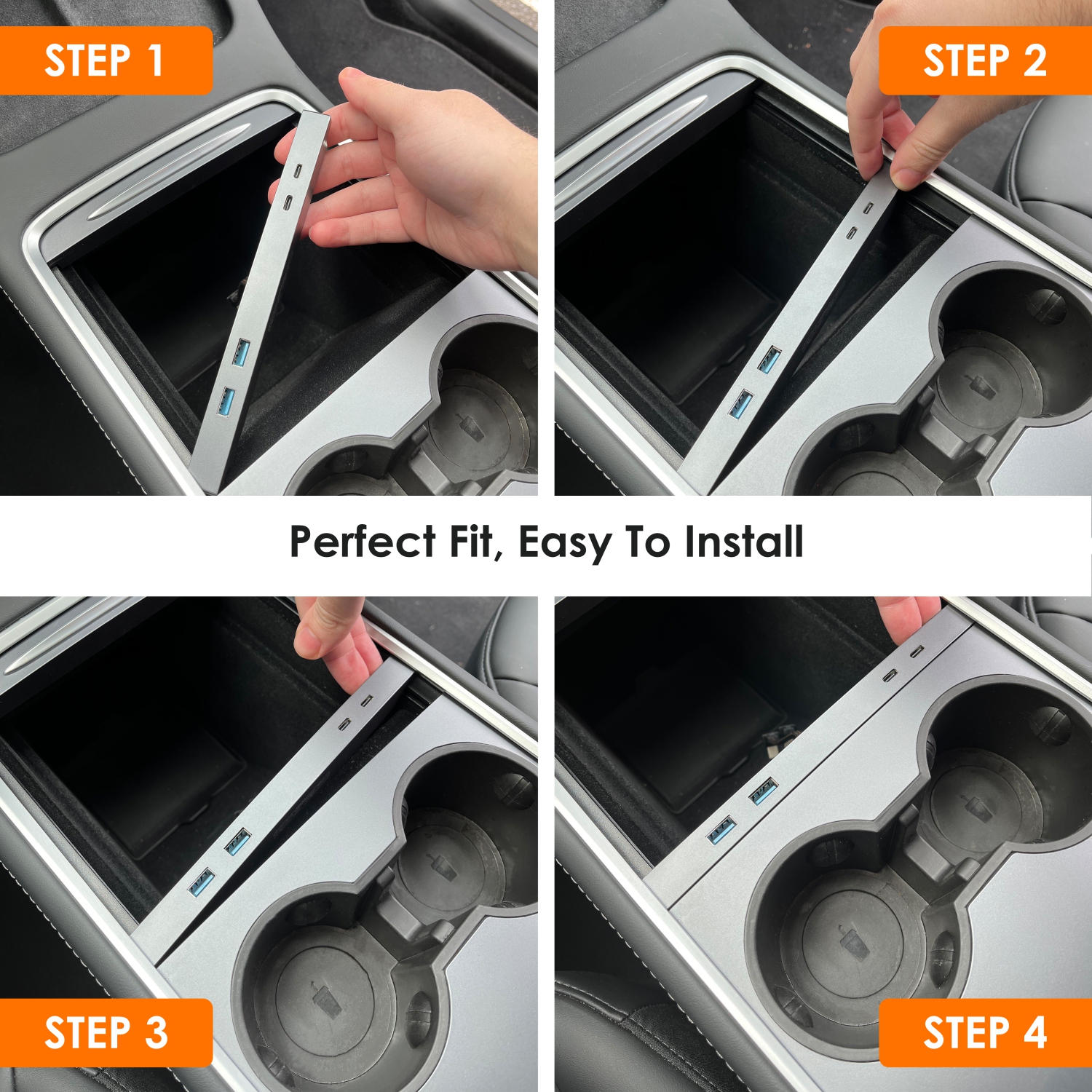 STEP 1

STEP 2

Perfect Fit, Easy To Install

STEP 3

STEP 4