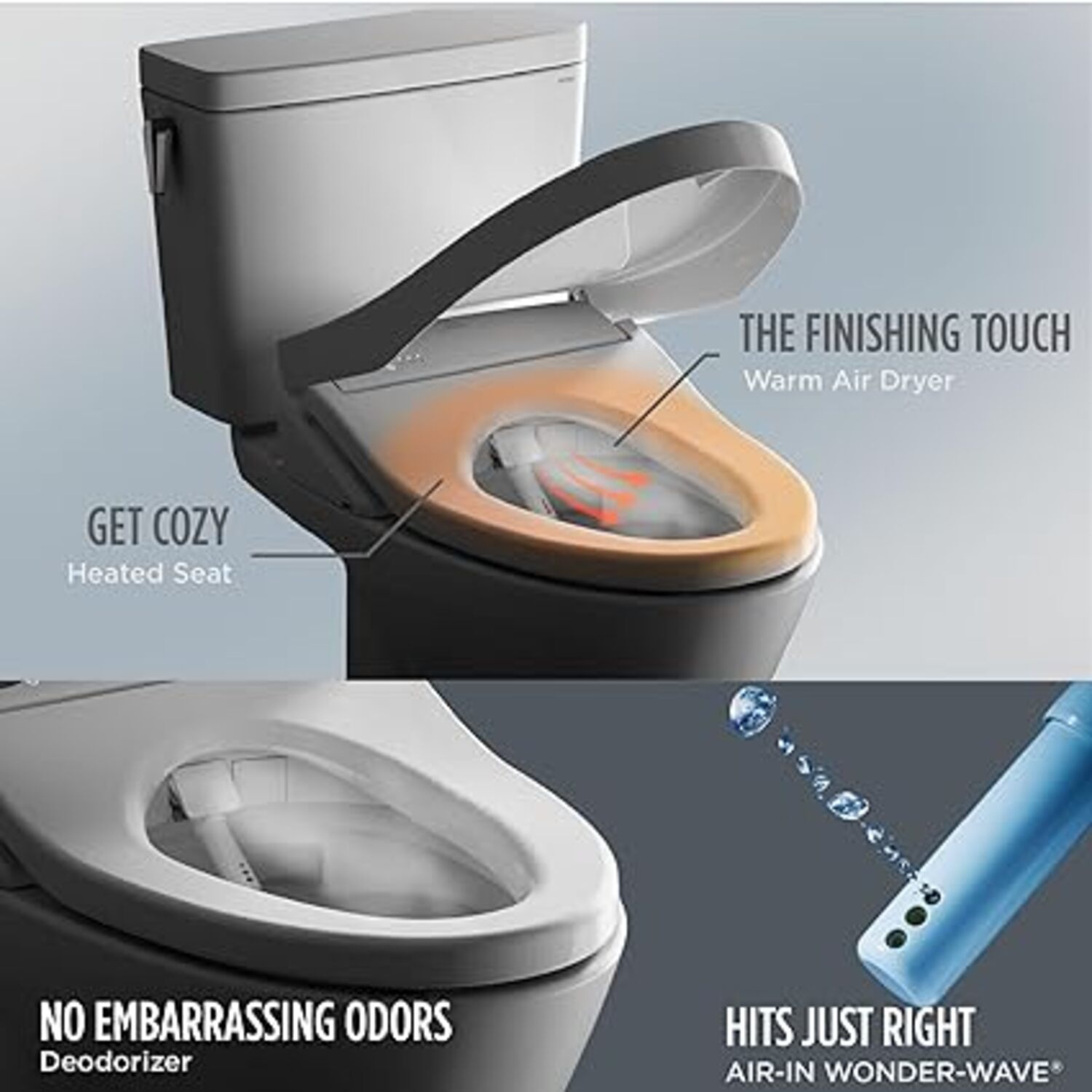 THE FINISHING TOUCH
Warm Air Dryer

GET COZY
Heated Seat

NO EMBARRASSING ODORS
Deodorizer

HITS JUST RIGHT
AIR-IN WONDER-WAVE®