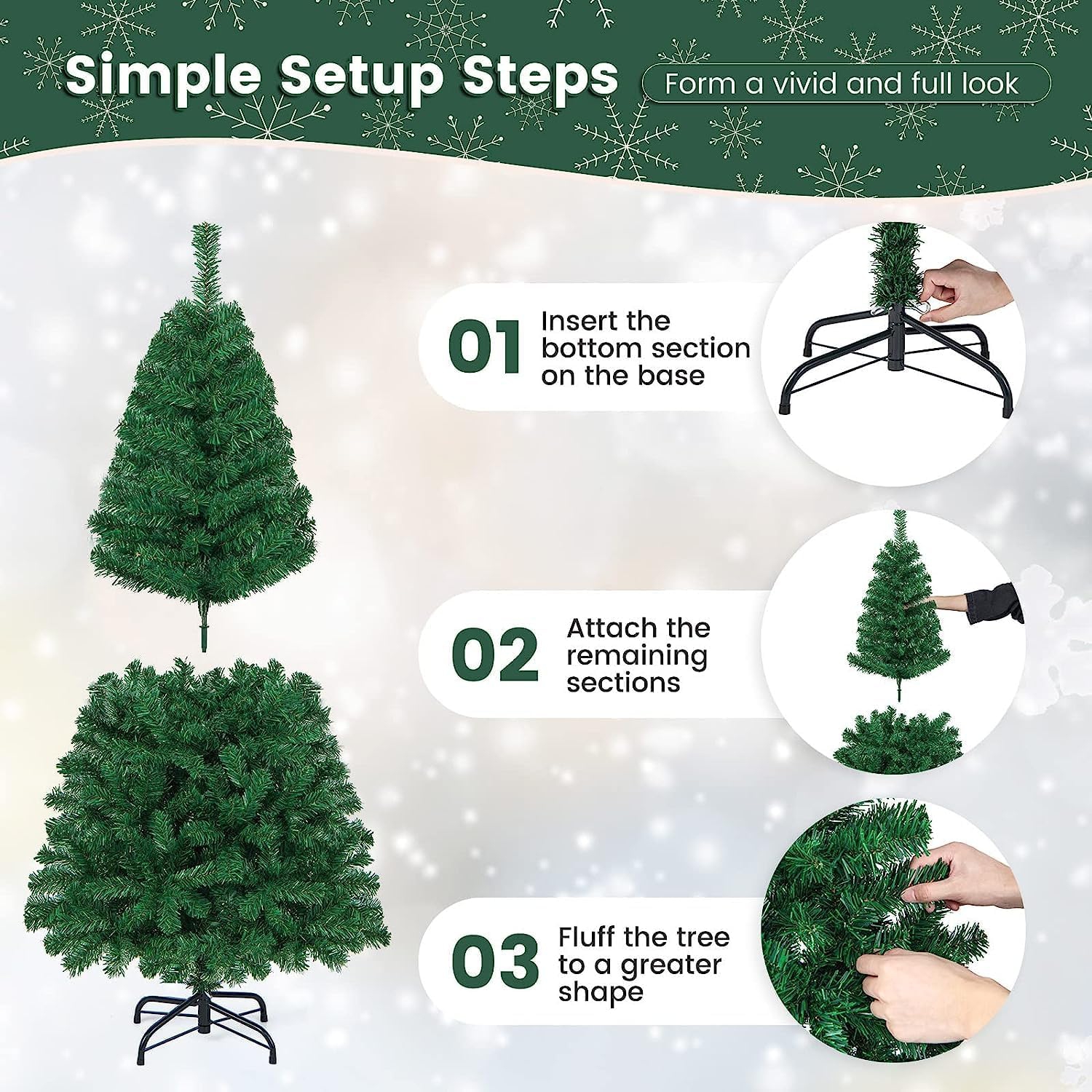 Simple Setup Steps

Form a vivid and full look

01 Insert the bottom section on the base

02 Attach the remaining sections

03 Fluff the tree to a greater shape