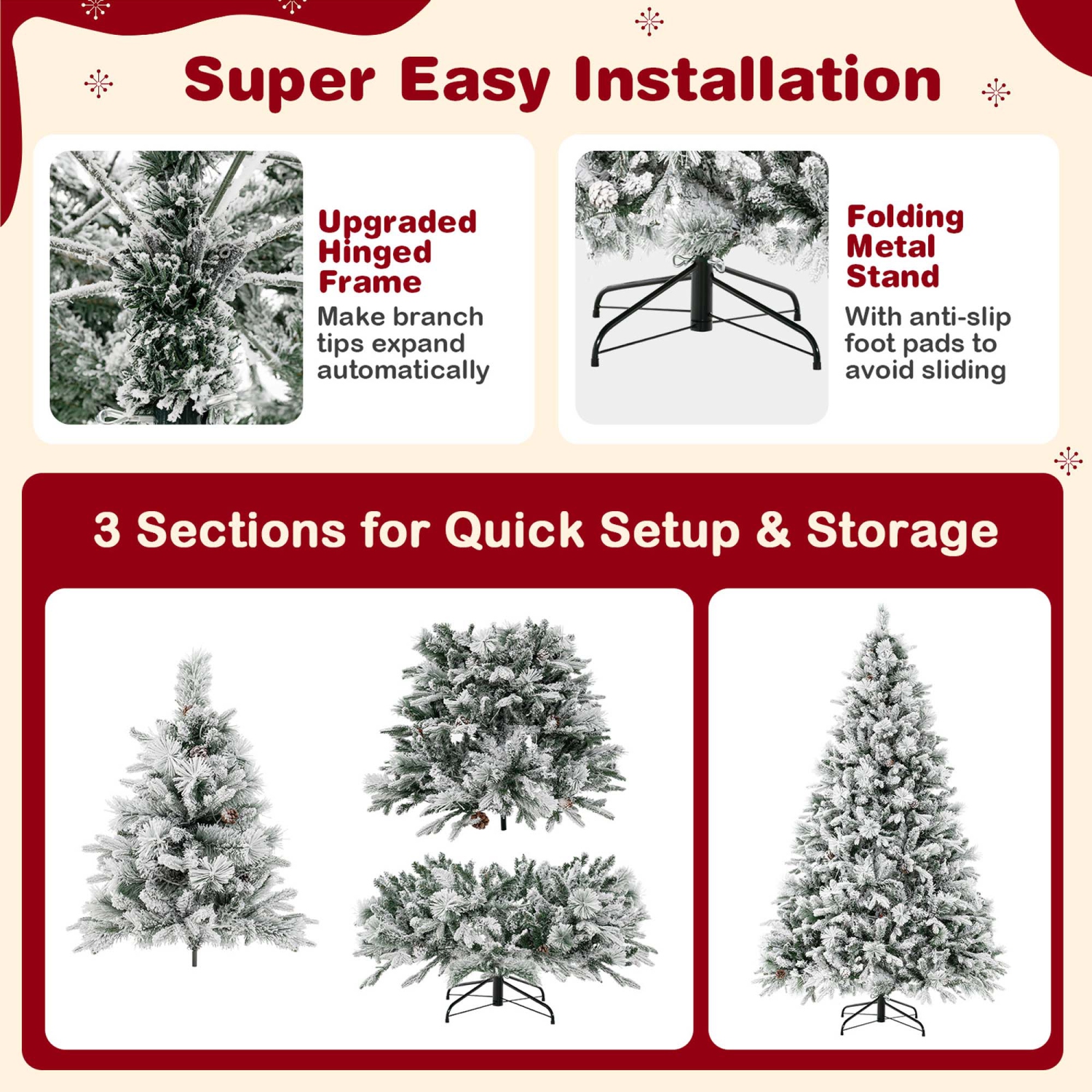 Super Easy Installation

Upgraded Hinged Frame

Make branch tips expand automatically

Folding Metal Stand

With anti-slip foot pads to avoid sliding

3 Sections for Quick Setup & Storage