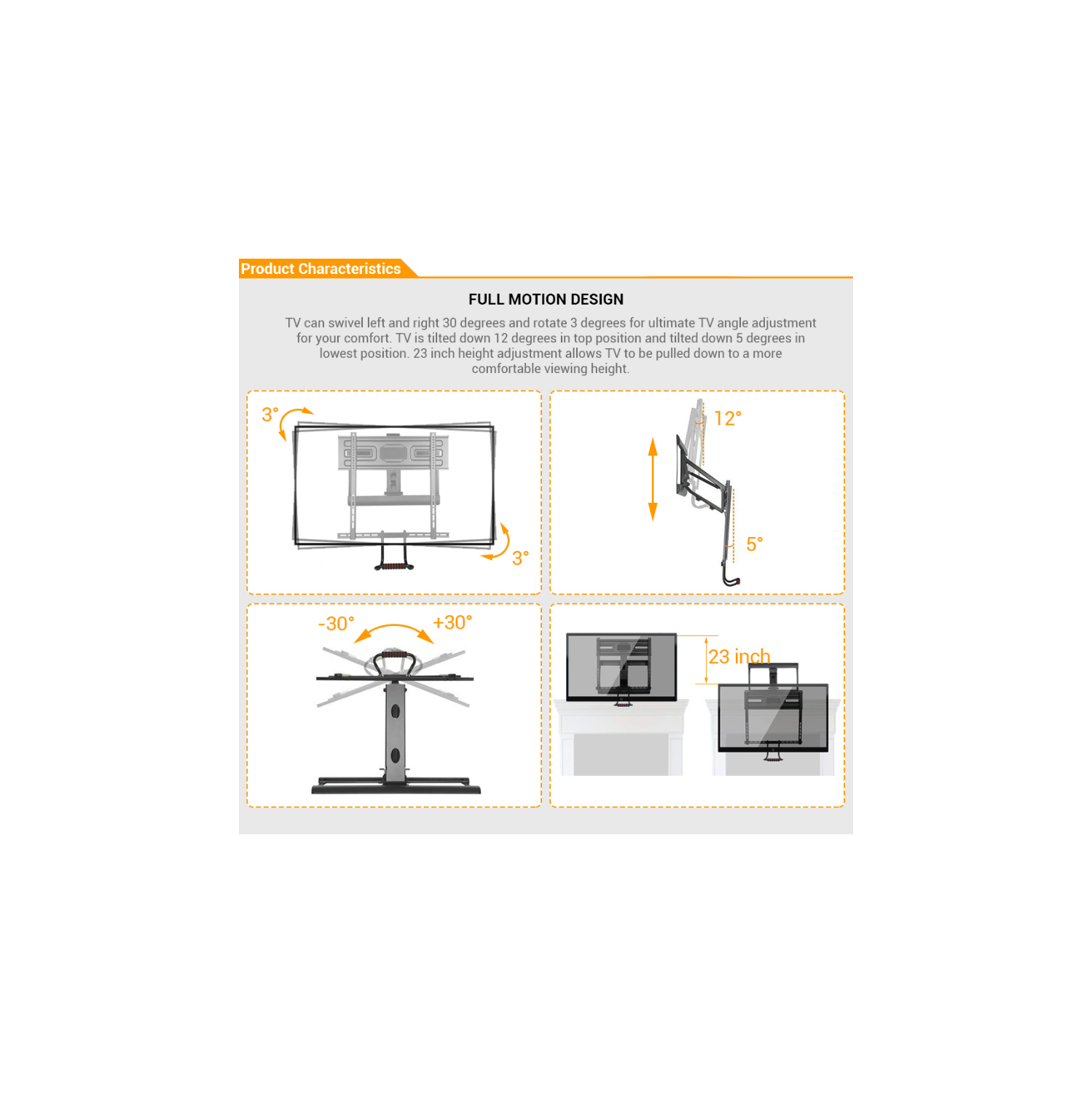 Product Characteristics

FULL MOTION DESIGN

TV can swivel left and right 30 degrees and rotate 3 degrees for ultimate TV angle adjustment for your comfort. TV is tilted down 12 degrees in top position and tilted down 5 degrees in lowest position. 23 inch height adjustment allows TV to be pulled down to a more comfortable viewing height.

3°

3°

12°

5°

-30°

+30°

23 inch