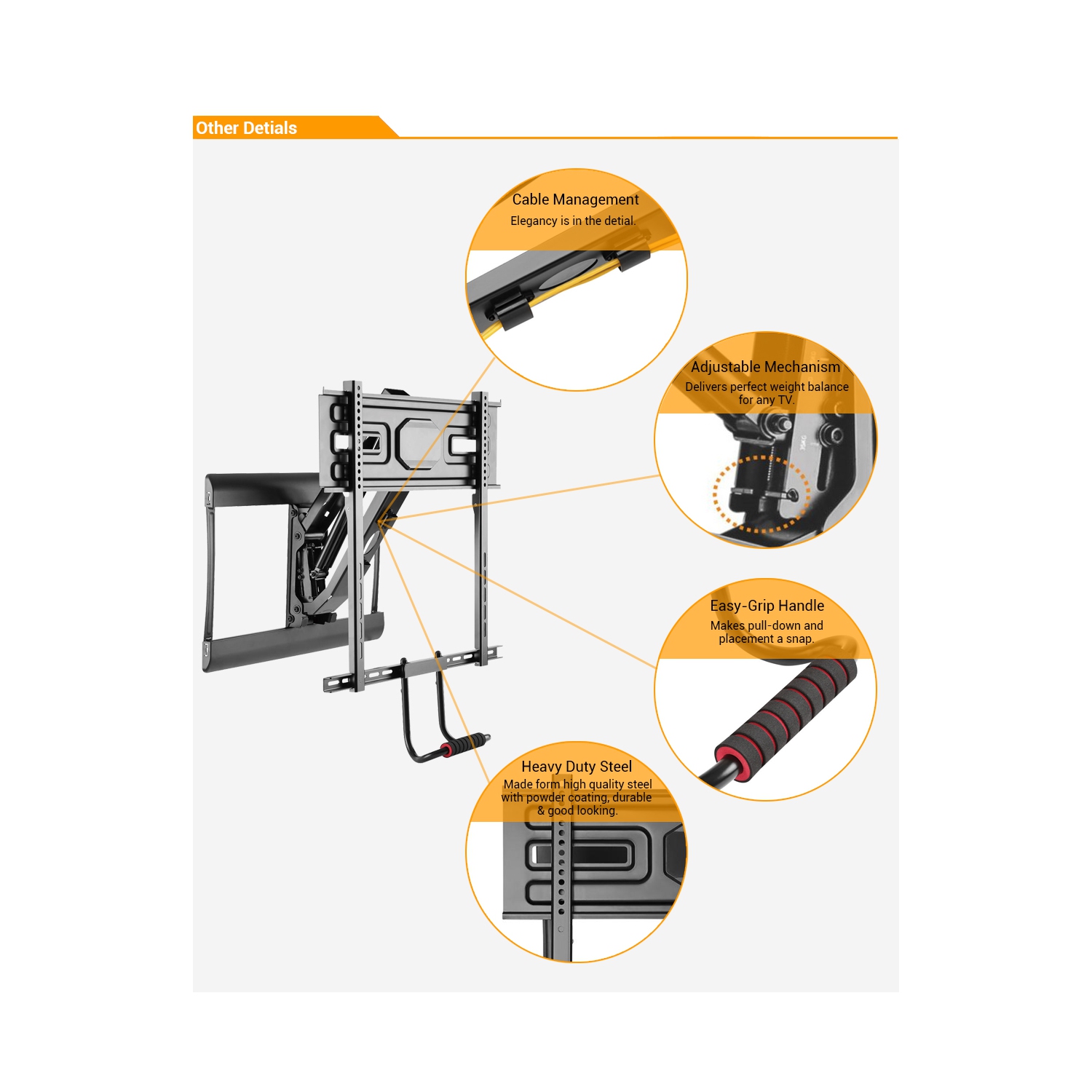 Other Detials

Cable Management
Elegancy is in the detial.

Adjustable Mechanism
Delivers perfect weight balance for any TV.

Easy-Grip Handle
Makes pull-down and placement a snap.

Heavy Duty Steel
Made form high quality steel with powder coating, durable & good looking.