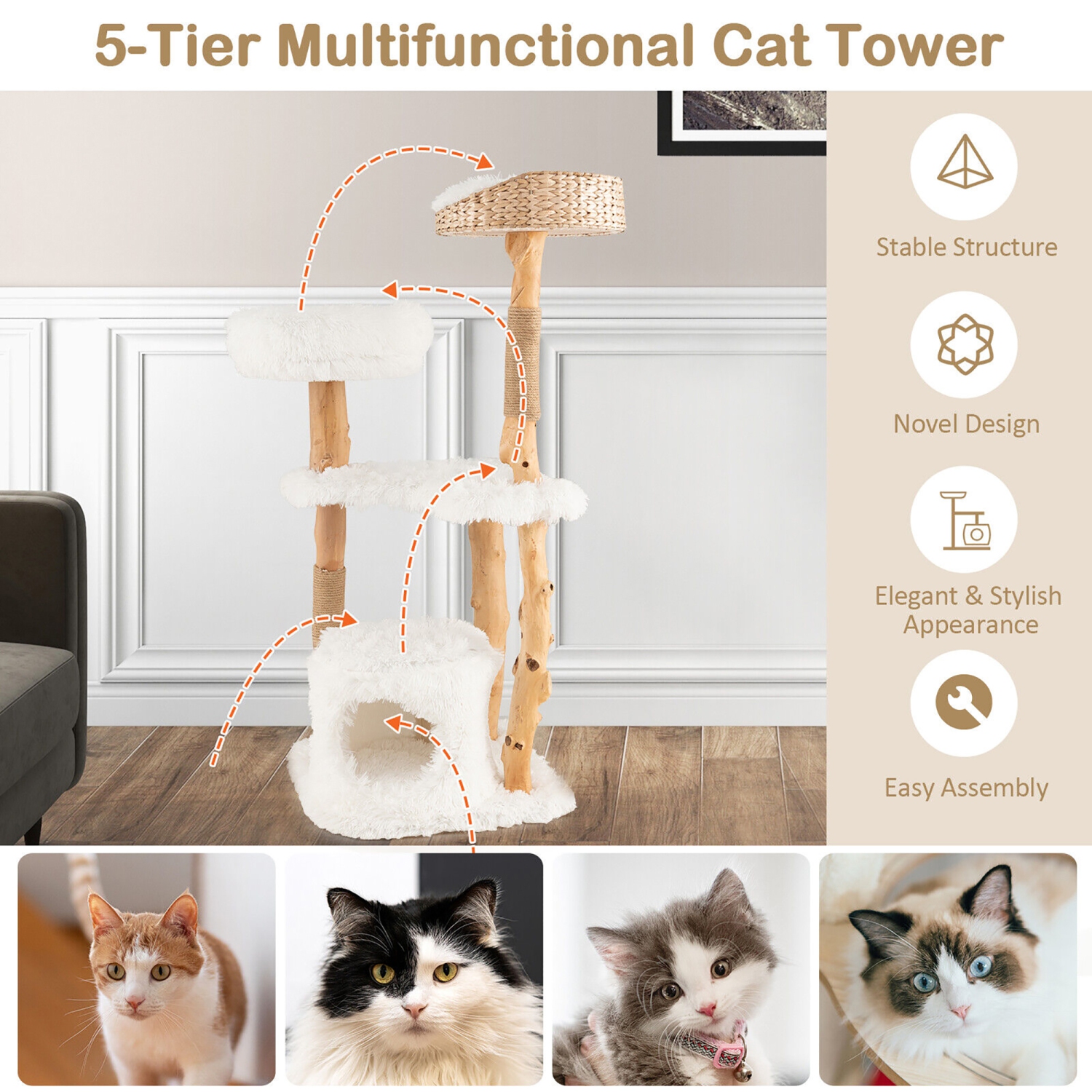 5-Tier Multifunctional Cat Tower

Stable Structure

Novel Design

Elegant & Stylish Appearance

Easy Assembly