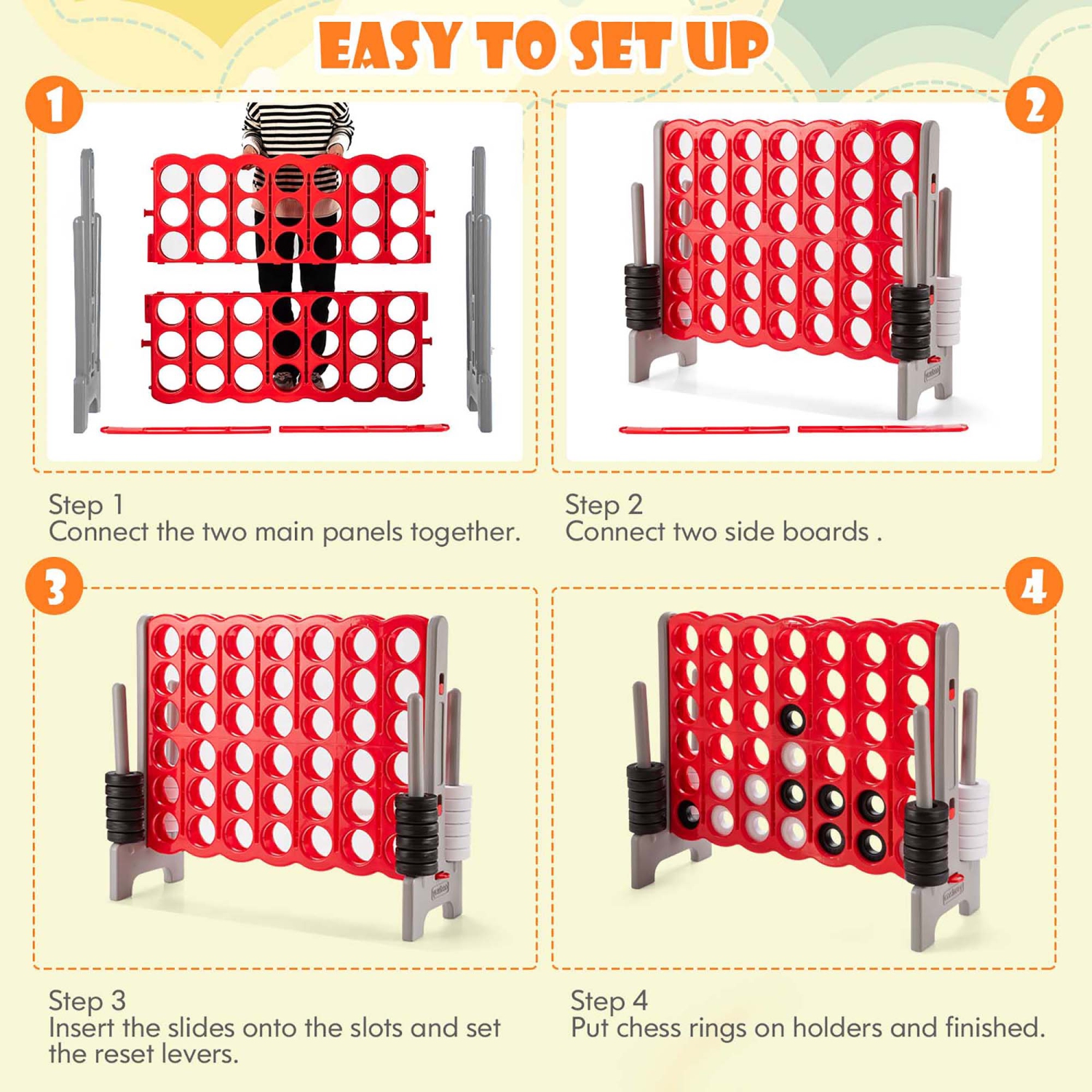 EASY TO SET UP

1

2

Step 1
Connect the two main panels together.

Step 2
Connect two side boards .

3

4

Step 3
Insert the slides onto the slots and set the reset levers.

Step 4
Put chess rings on holders and finished.