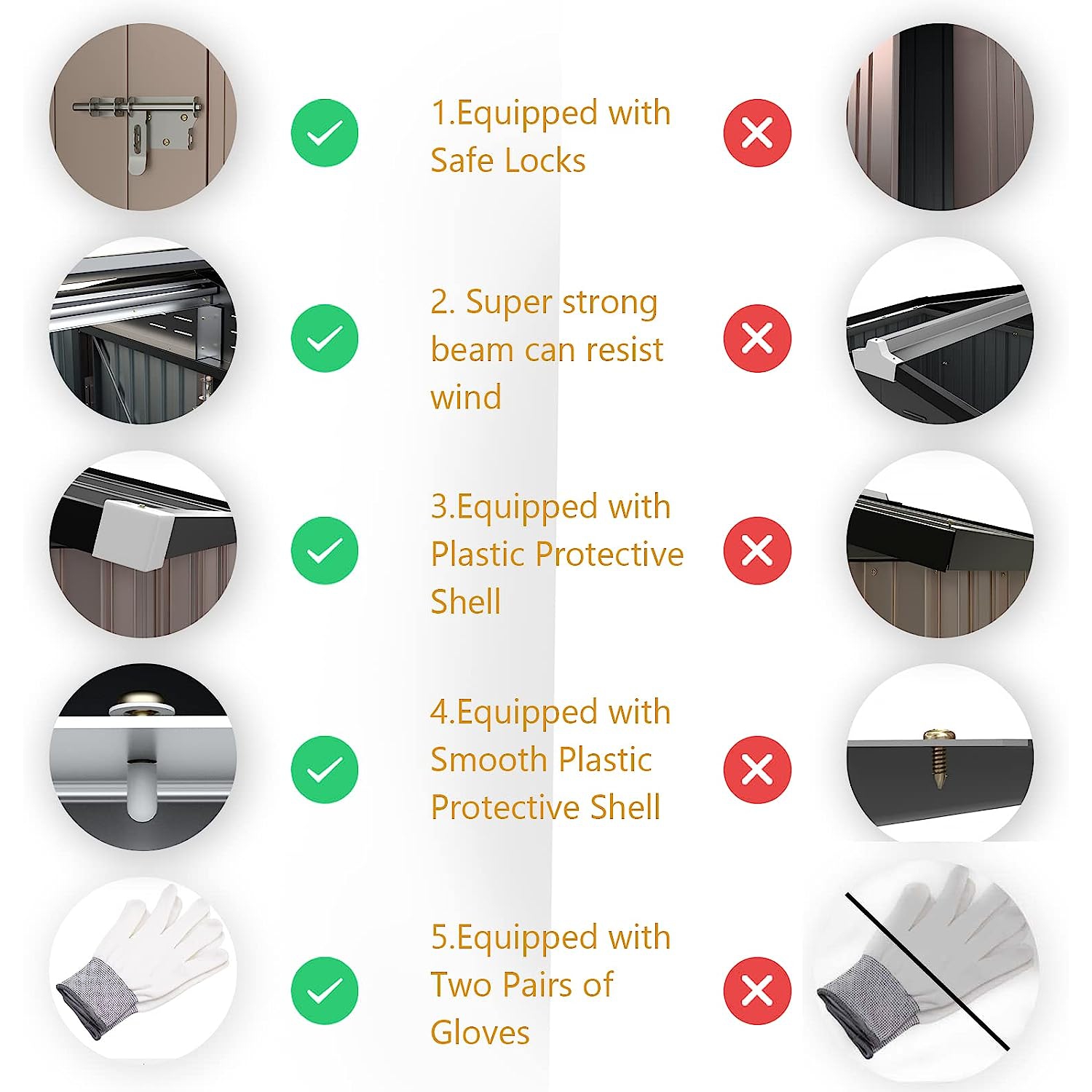 1.Equipped with Safe Locks

2. Super strong beam can resist wind

3.Equipped with Plastic Protective Shell

4.Equipped with Smooth Plastic Protective Shell

5.Equipped with Two Pairs of Gloves