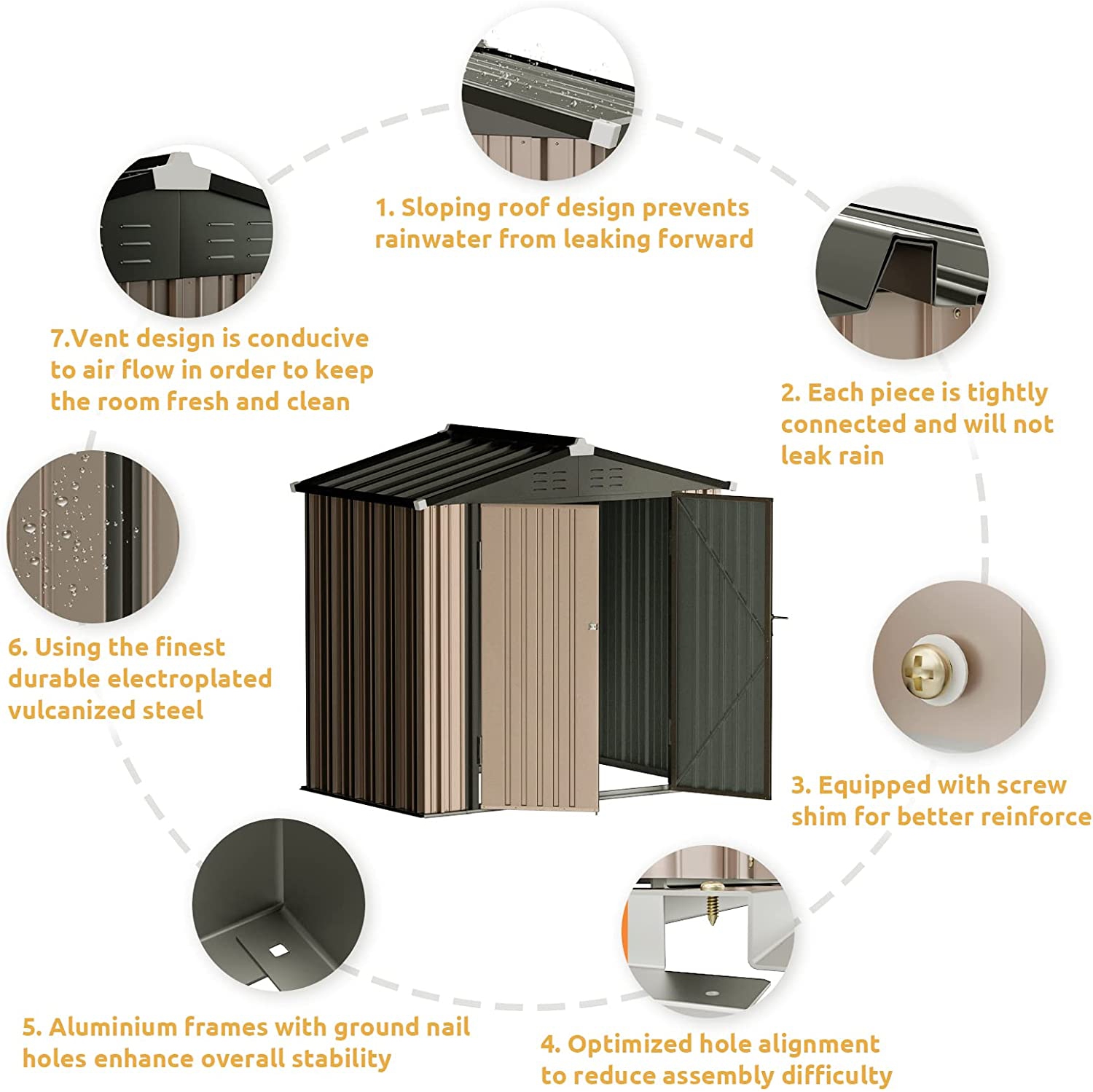 1. Sloping roof design prevents rainwater from leaking forward

2. Each piece is tightly connected and will not leak rain

3. Equipped with screw shim for better reinforce

4. Optimized hole alignment to reduce assembly difficulty

5. Aluminium frames with ground nail holes enhance overall stability

6. Using the finest durable electroplated vulcanized steel

7.Vent design is conducive to air flow in order to keep the room fresh and clean