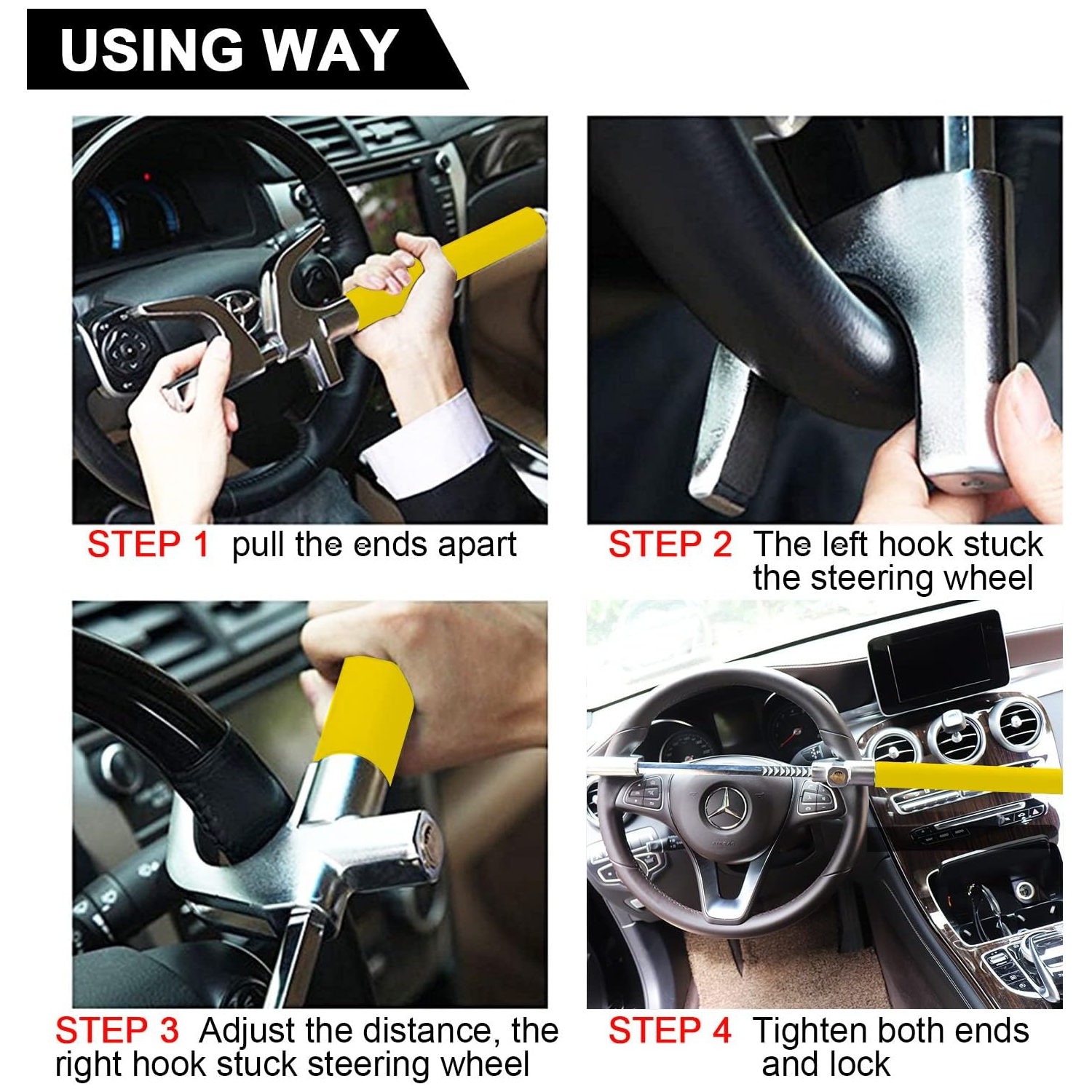 USING WAY

STEP 1 pull the ends apart

STEP 2 The left hook stuck the steering wheel

STEP 3 Adjust the distance, the right hook stuck steering wheel

STEP 4 Tighten both ends and lock