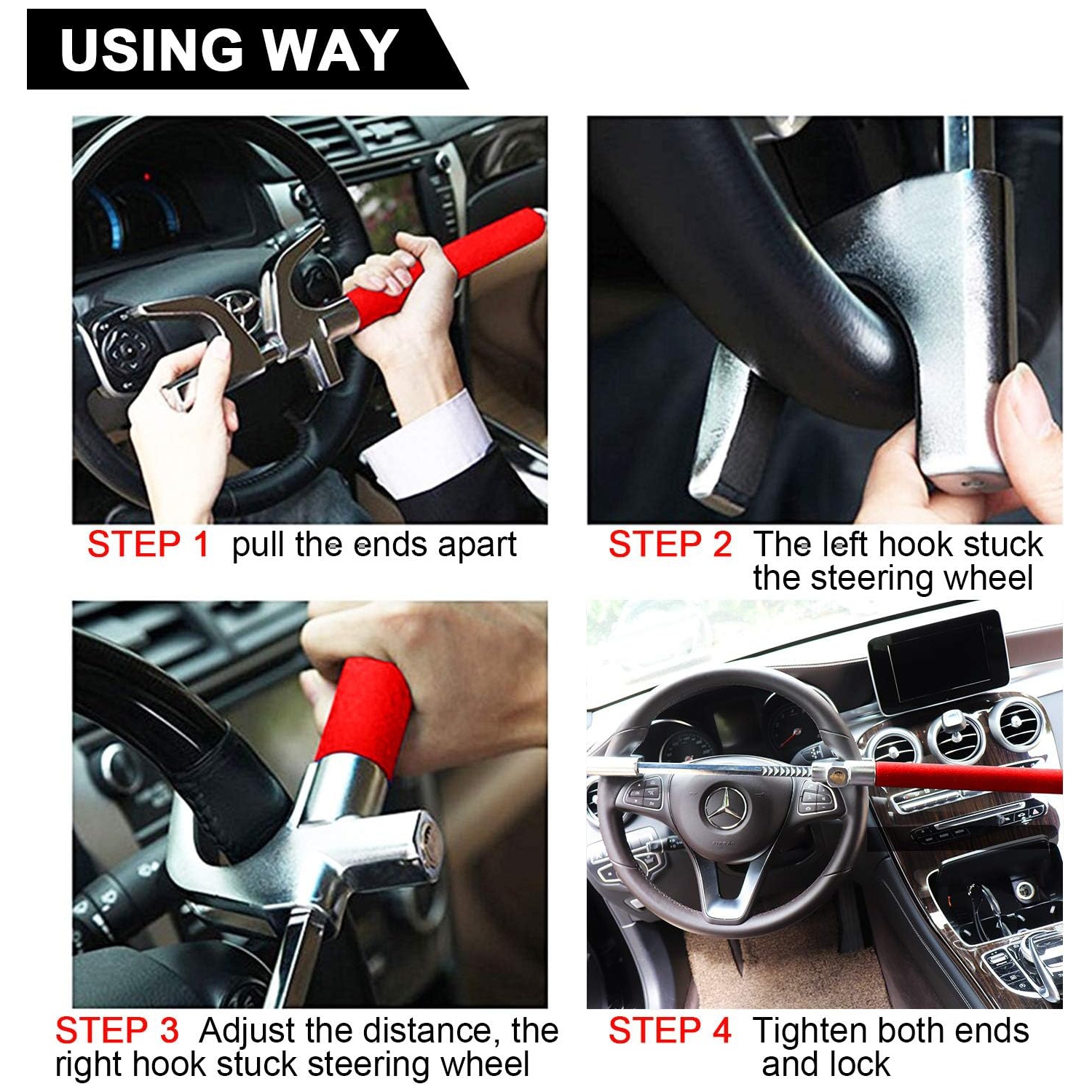 USING WAY

STEP 1 pull the ends apart

STEP 2 The left hook stuck the steering wheel

STEP 3 Adjust the distance, the right hook stuck steering wheel

STEP 4 Tighten both ends and lock