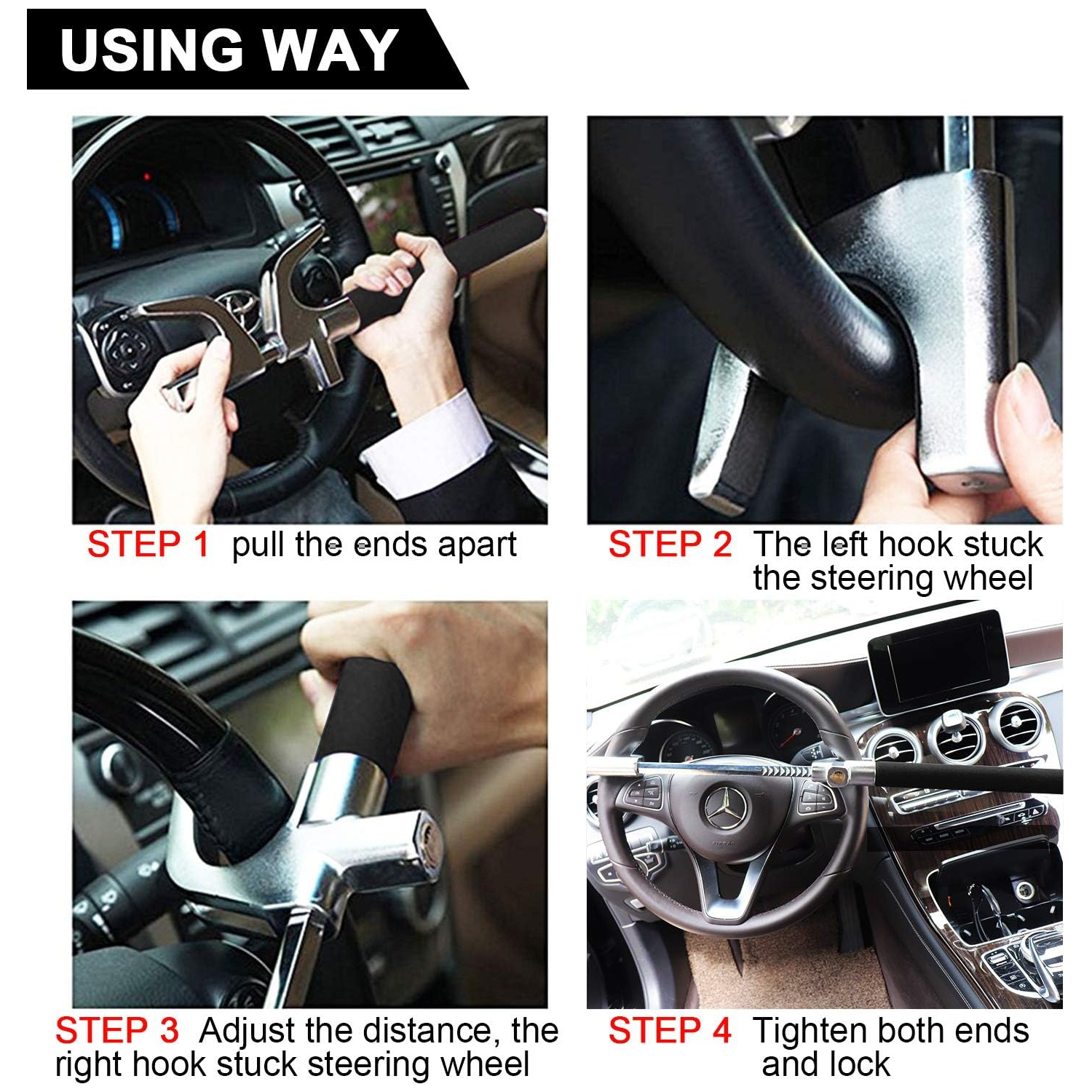 USING WAY

STEP 1 pull the ends apart

STEP 2 The left hook stuck the steering wheel

STEP 3 Adjust the distance, the right hook stuck steering wheel

STEP 4 Tighten both ends and lock