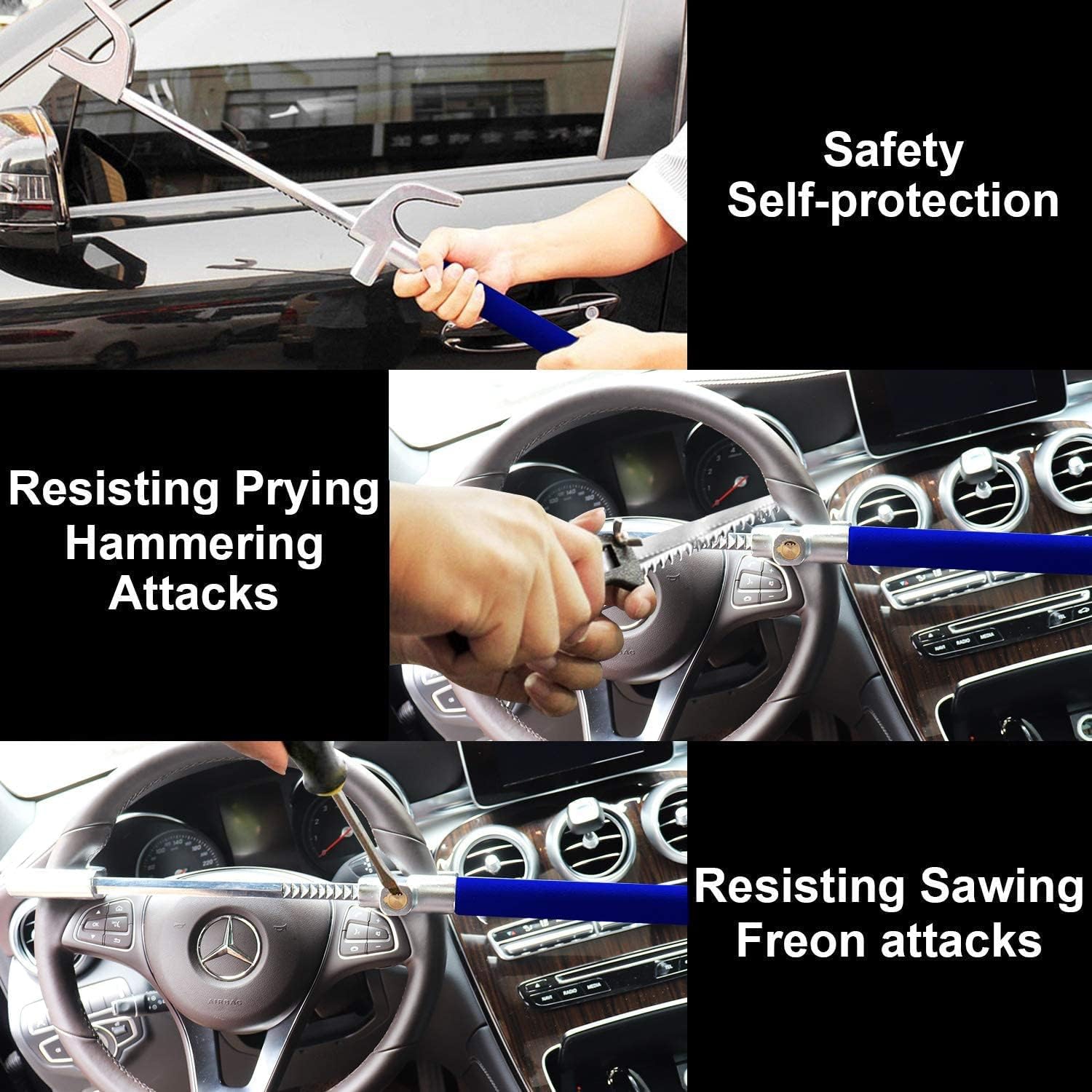 Safety
Self-protection

Resisting Prying
Hammering
Attacks

Resisting Sawing
Freon attacks