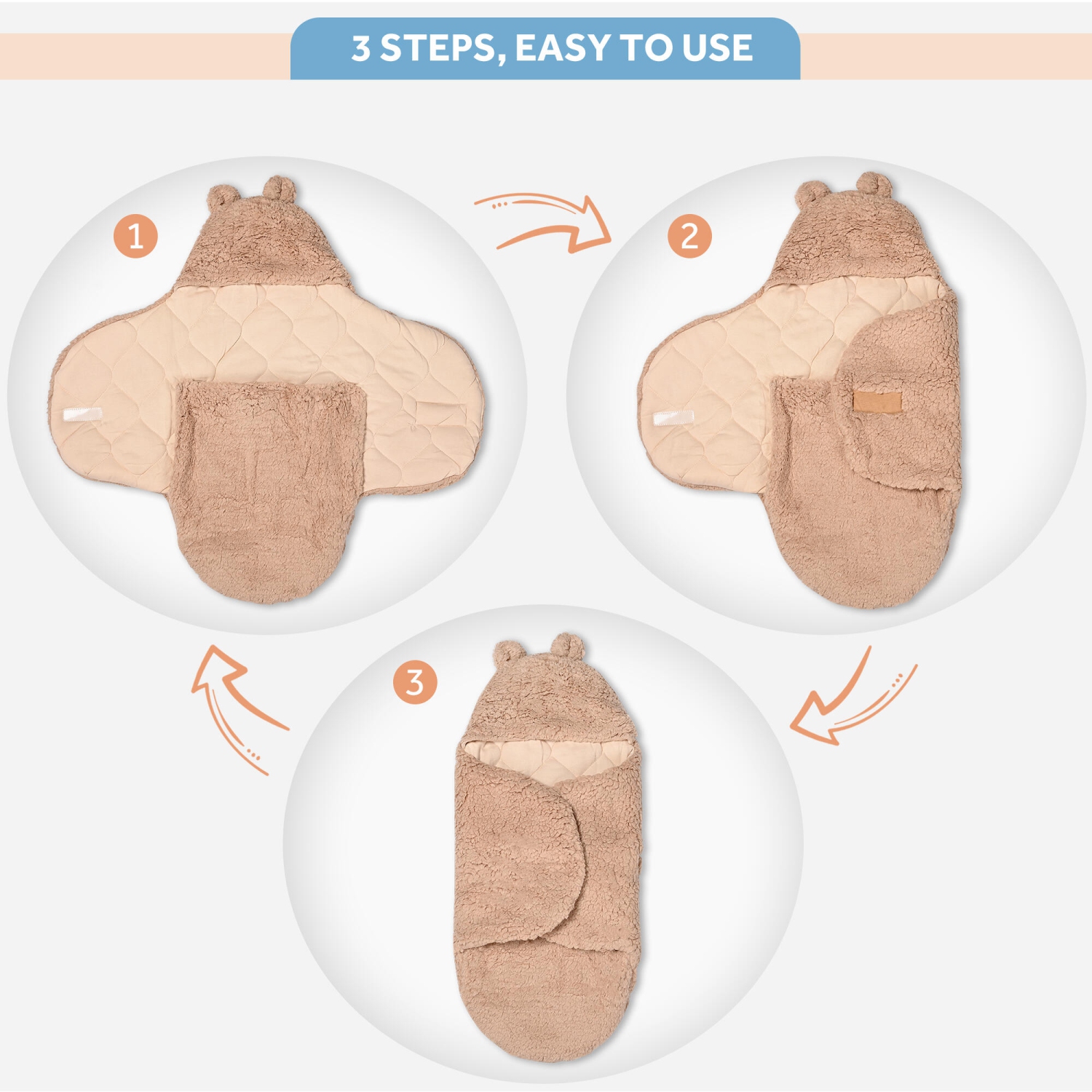 3 STEPS, EASY TO USE

1

2

3