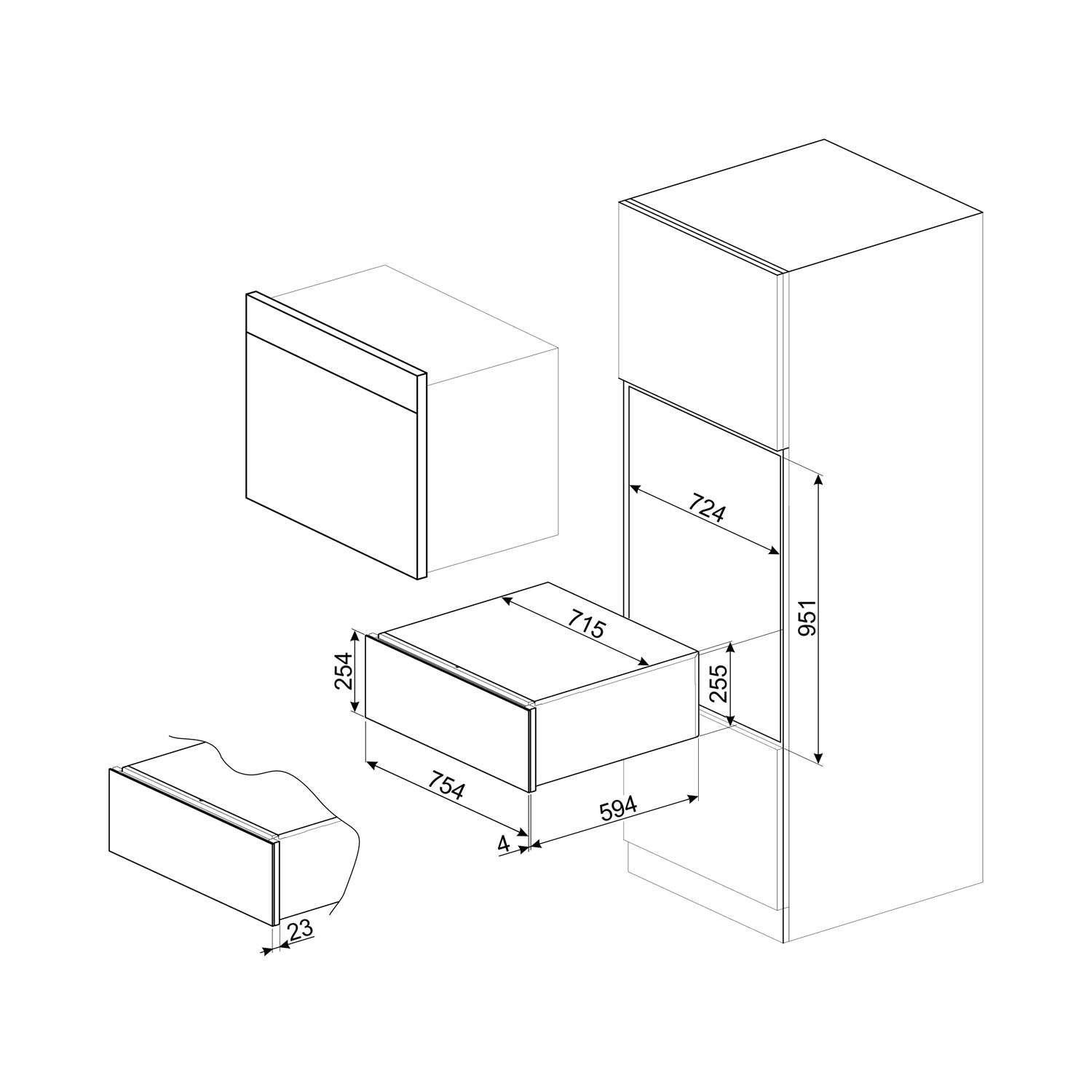 724
951
715
254
255
754
594
4
23