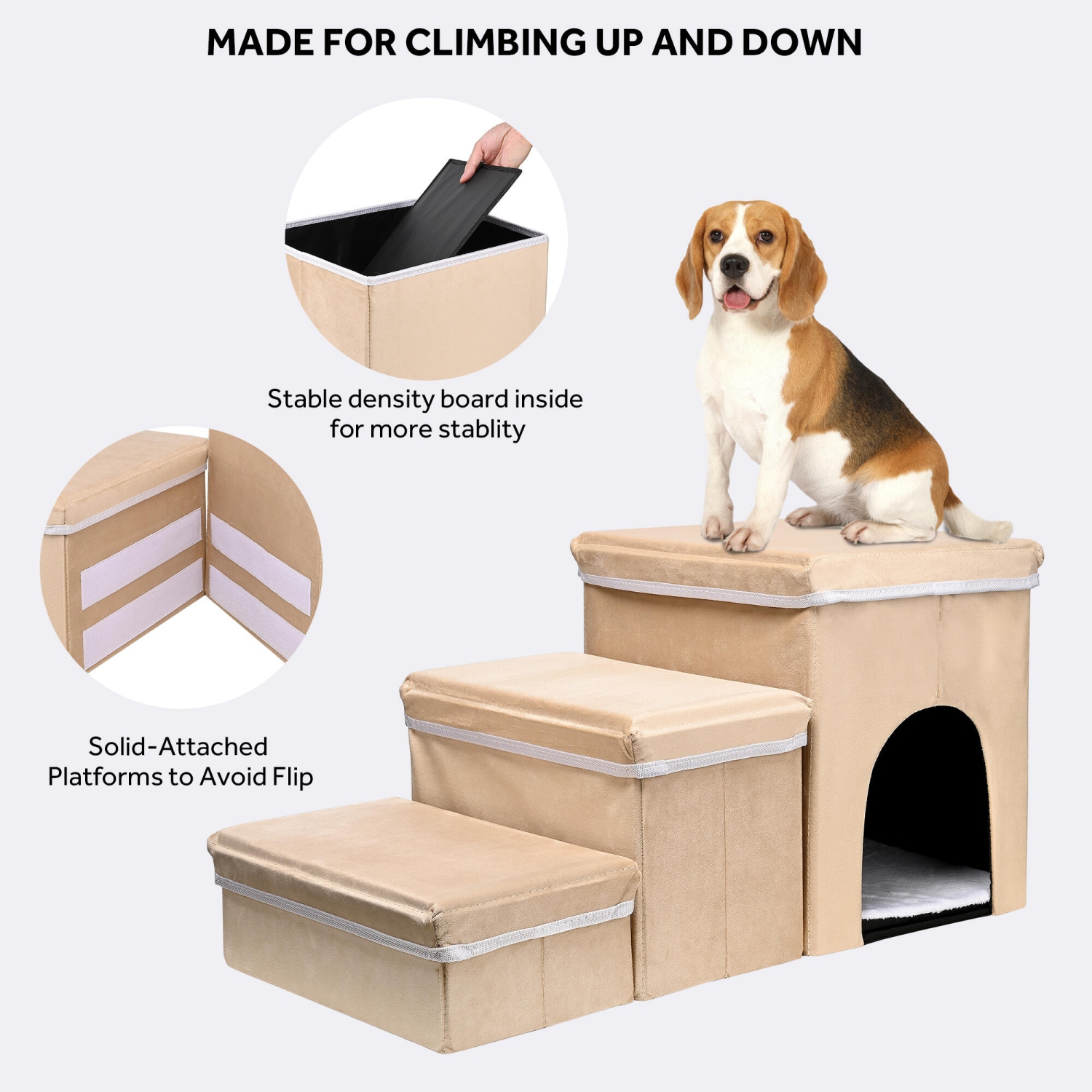 MADE FOR CLIMBING UP AND DOWN

Stable density board inside for more stablity

Solid-Attached Platforms to Avoid Flip