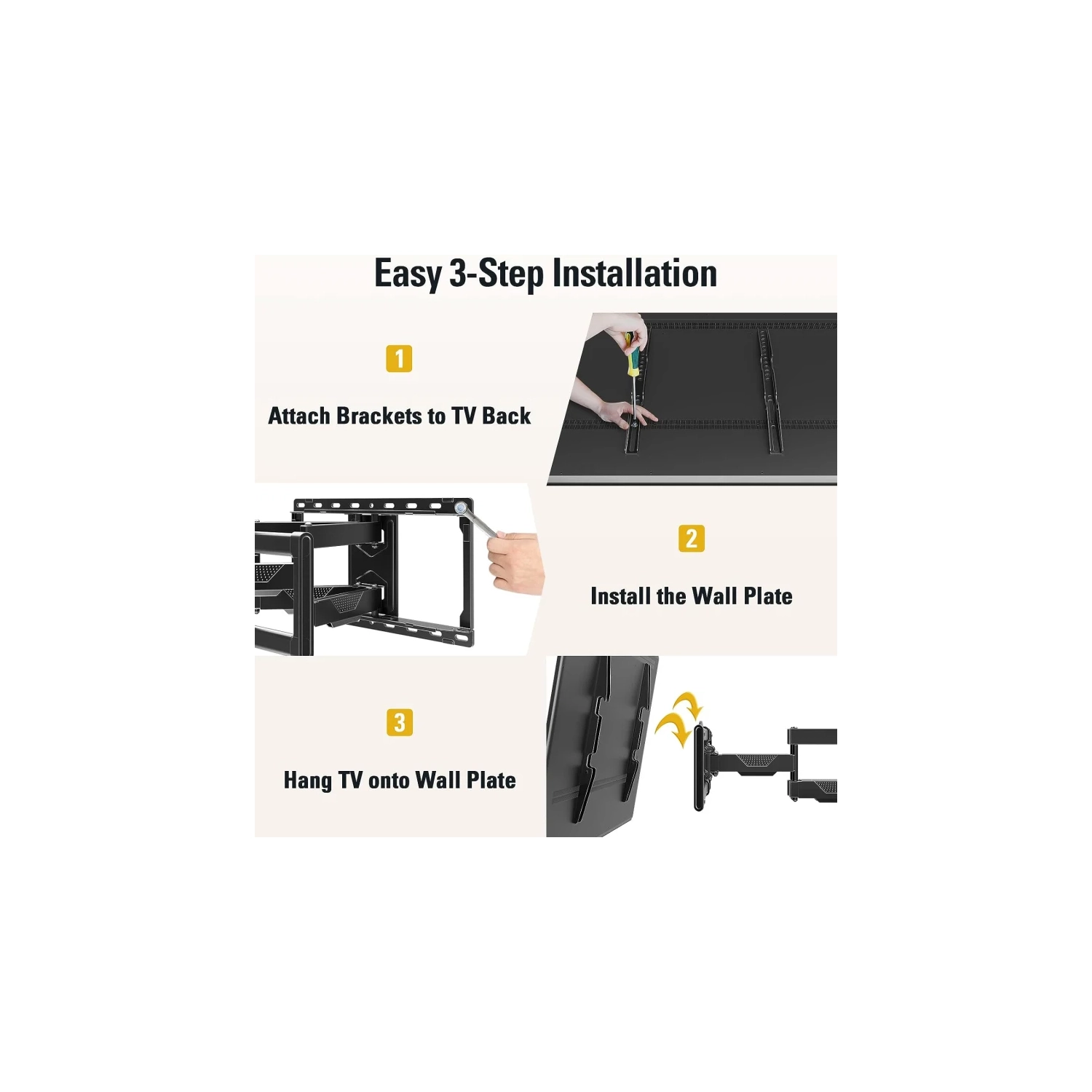 Easy 3-Step Installation

1

Attach Brackets to TV Back

2

Install the Wall Plate

3

Hang TV onto Wall Plate