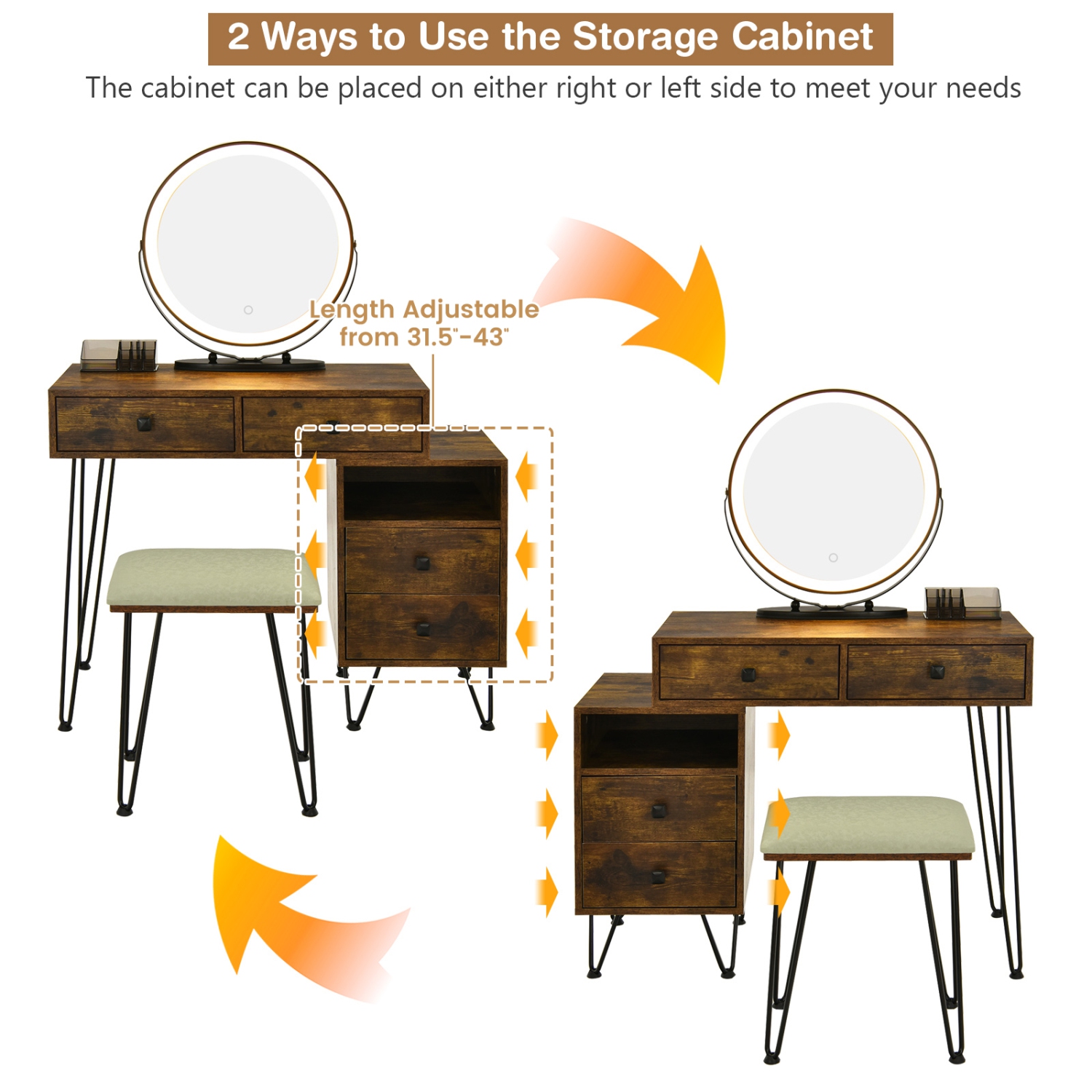 2 Ways to Use the Storage Cabinet

The cabinet can be placed on either right or left side to meet your needs

Length Adjustable from 31.5"-43"