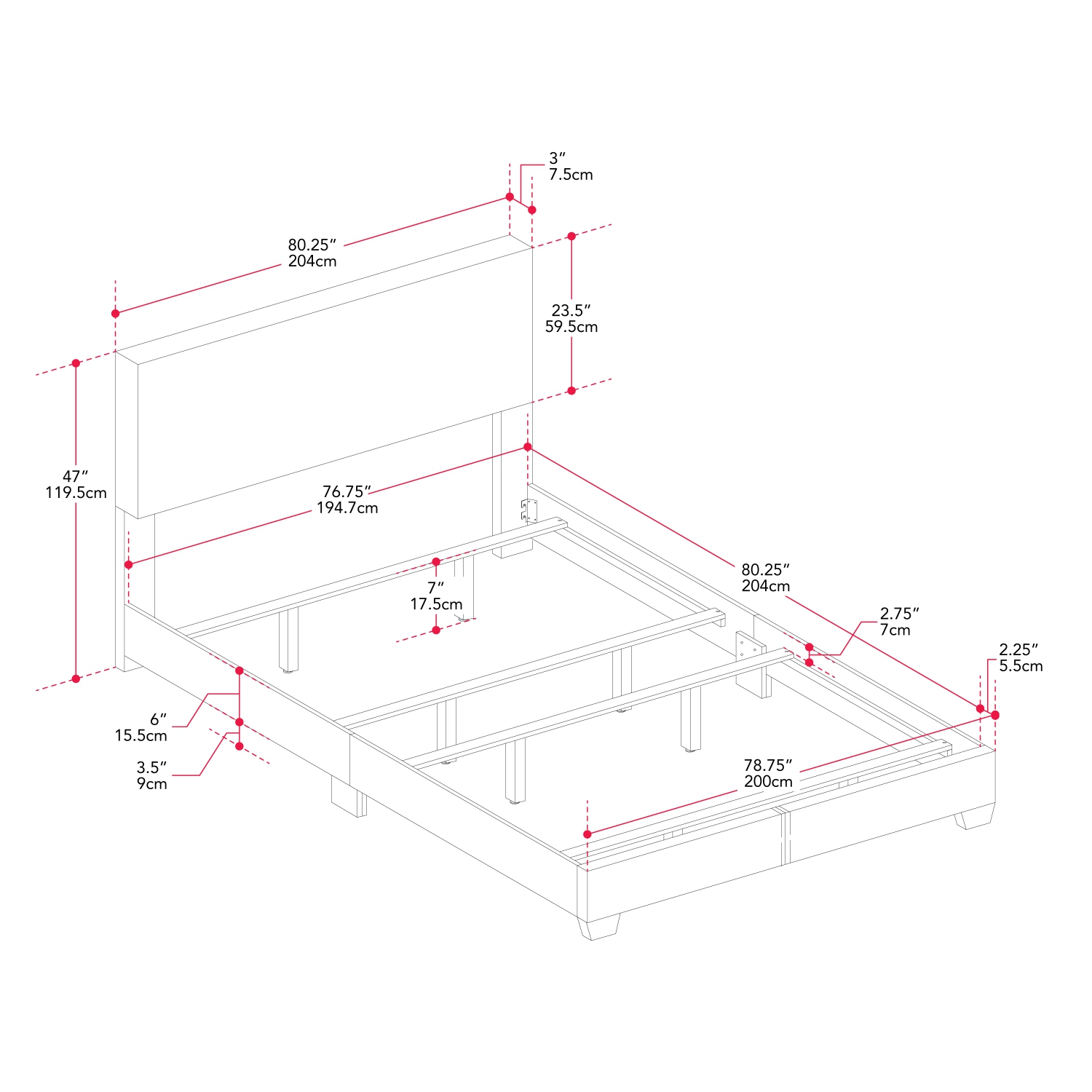 3″
7.5cm

80.25″
204cm

23.5″
59.5cm

47″
119.5cm

76.75″
194.7cm

7″
17.5cm

80.25″
204cm

2.75″
7cm

2.25″
5.5cm

6″
15.5cm

3.5″
9cm

78.75″
200cm