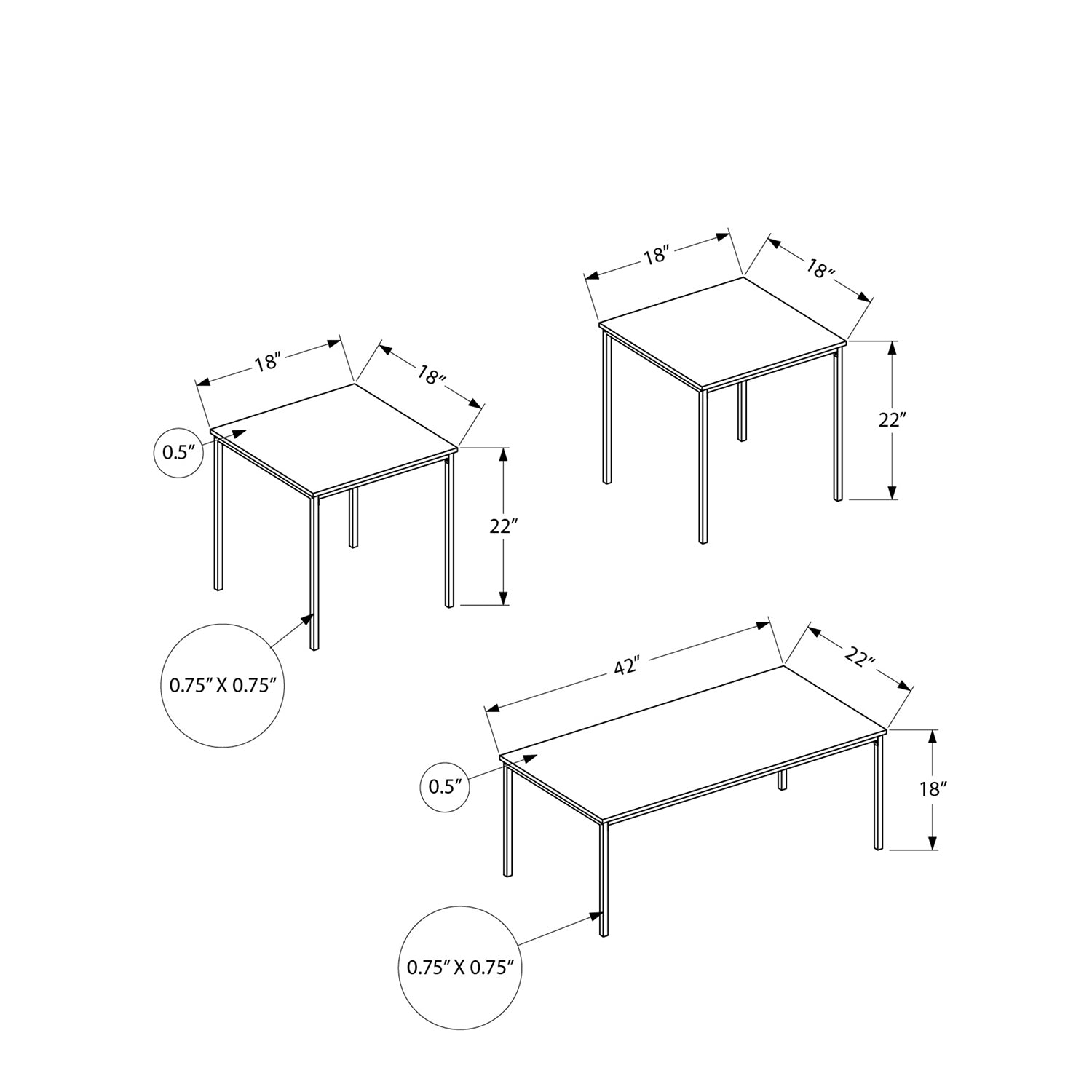 18″

18″

22″

18″

18″

0.5″

22″

0.75″ X 0.75″

42″

22″

0.5″

18″

0.75″ X 0.75″