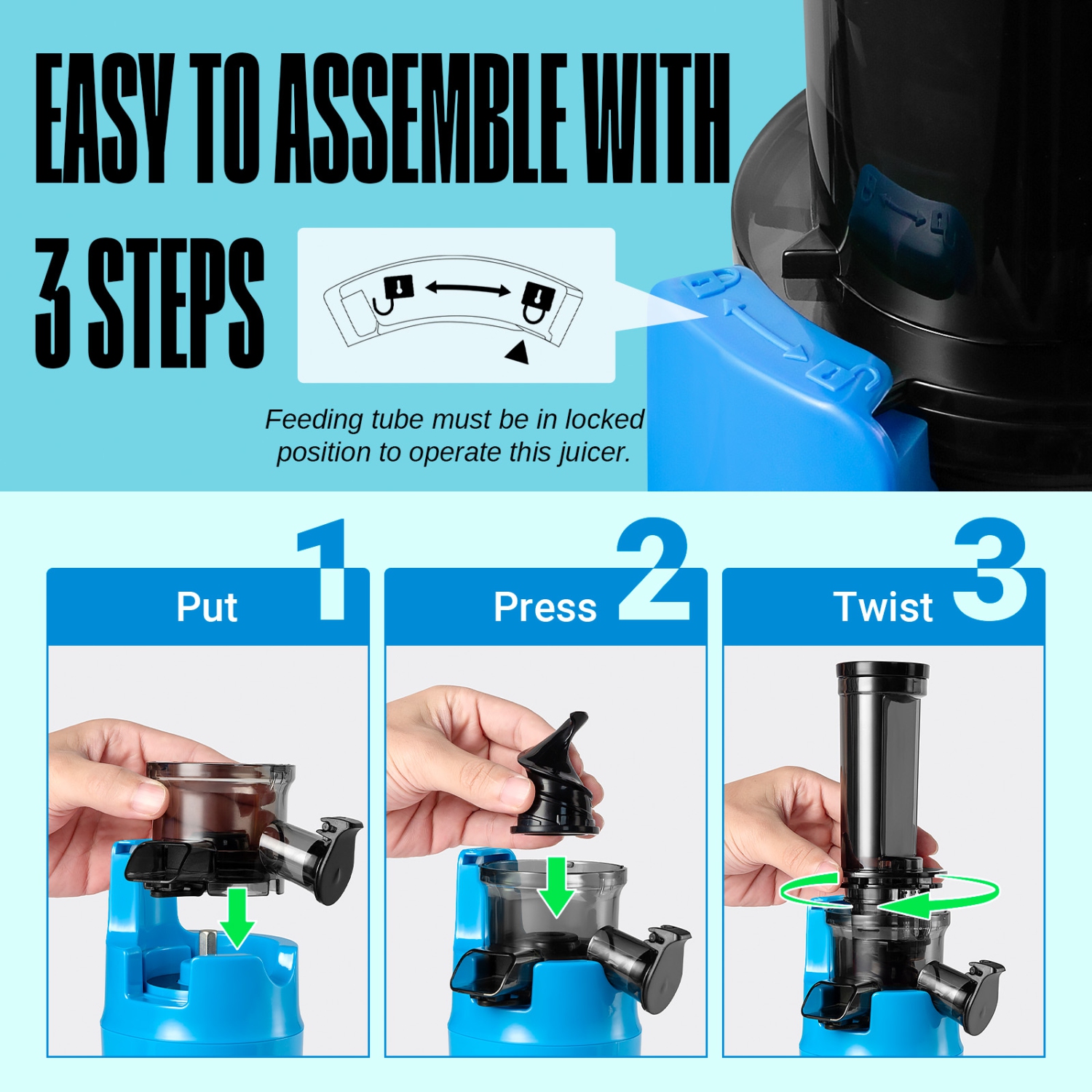 EASY TO ASSEMBLE WITH 3 STEPS

Feeding tube must be in locked position to operate this juicer.

Put 1

Press 2

Twist 3