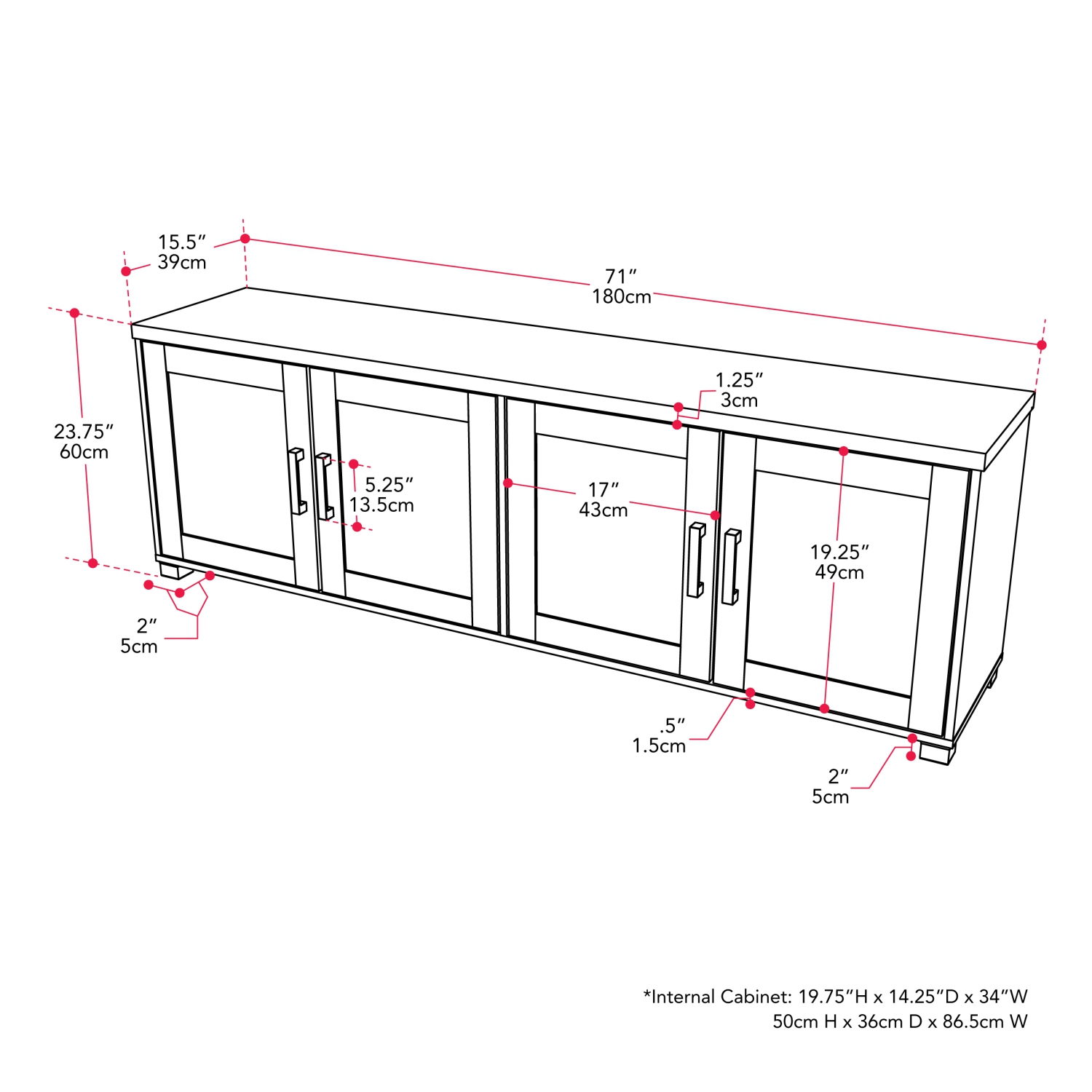 15.5″
39cm

71″
180cm

23.75″
60cm

1.25″
3cm

5.25″
13.5cm

17″
43cm

19.25″
49cm

2″
5cm

.5″
1.5cm

2″
5cm

*Internal Cabinet: 19.75″H x 14.25″D x 34″W
50cm H x 36cm D x 86.5cm W