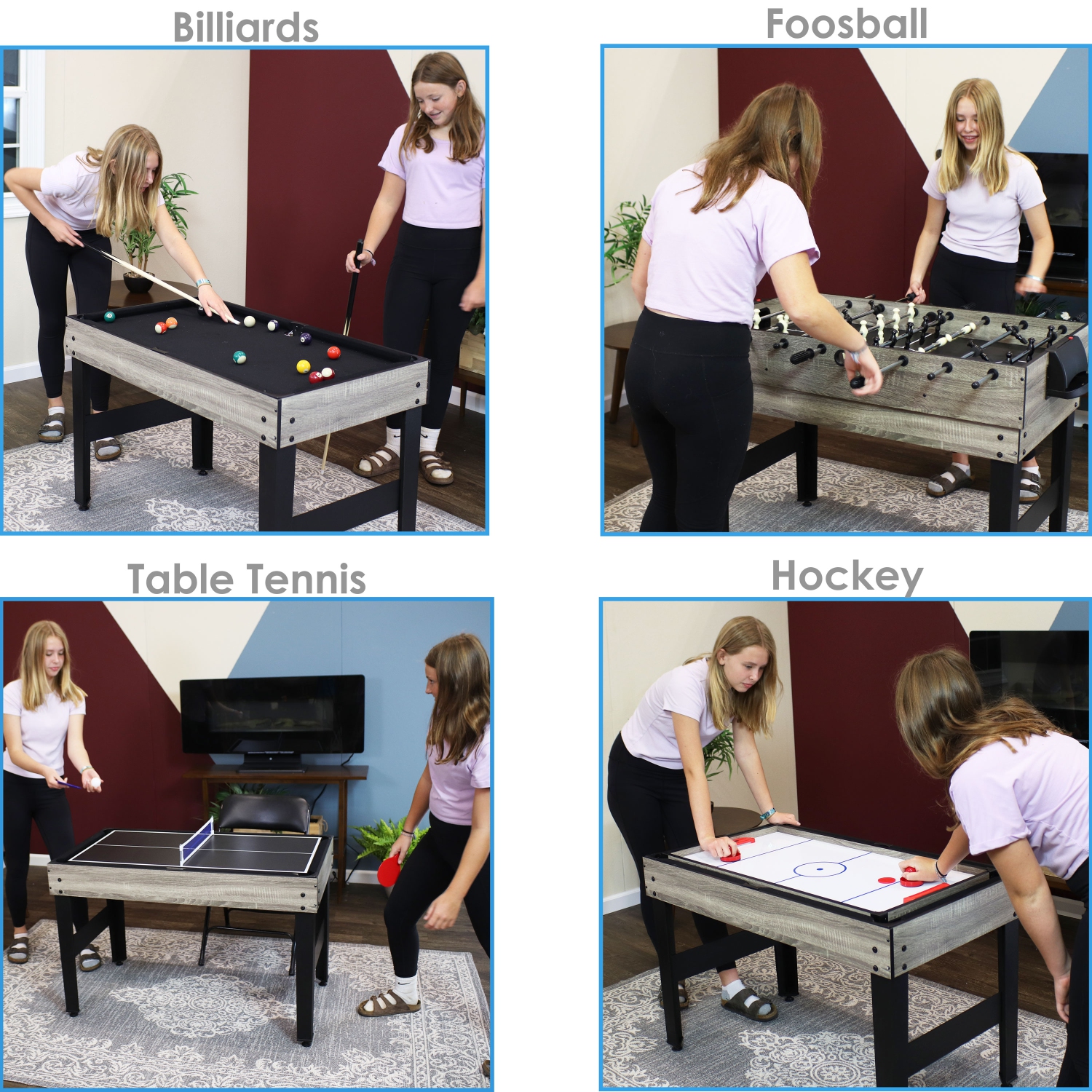 Billiards

Foosball

Table Tennis

Hockey