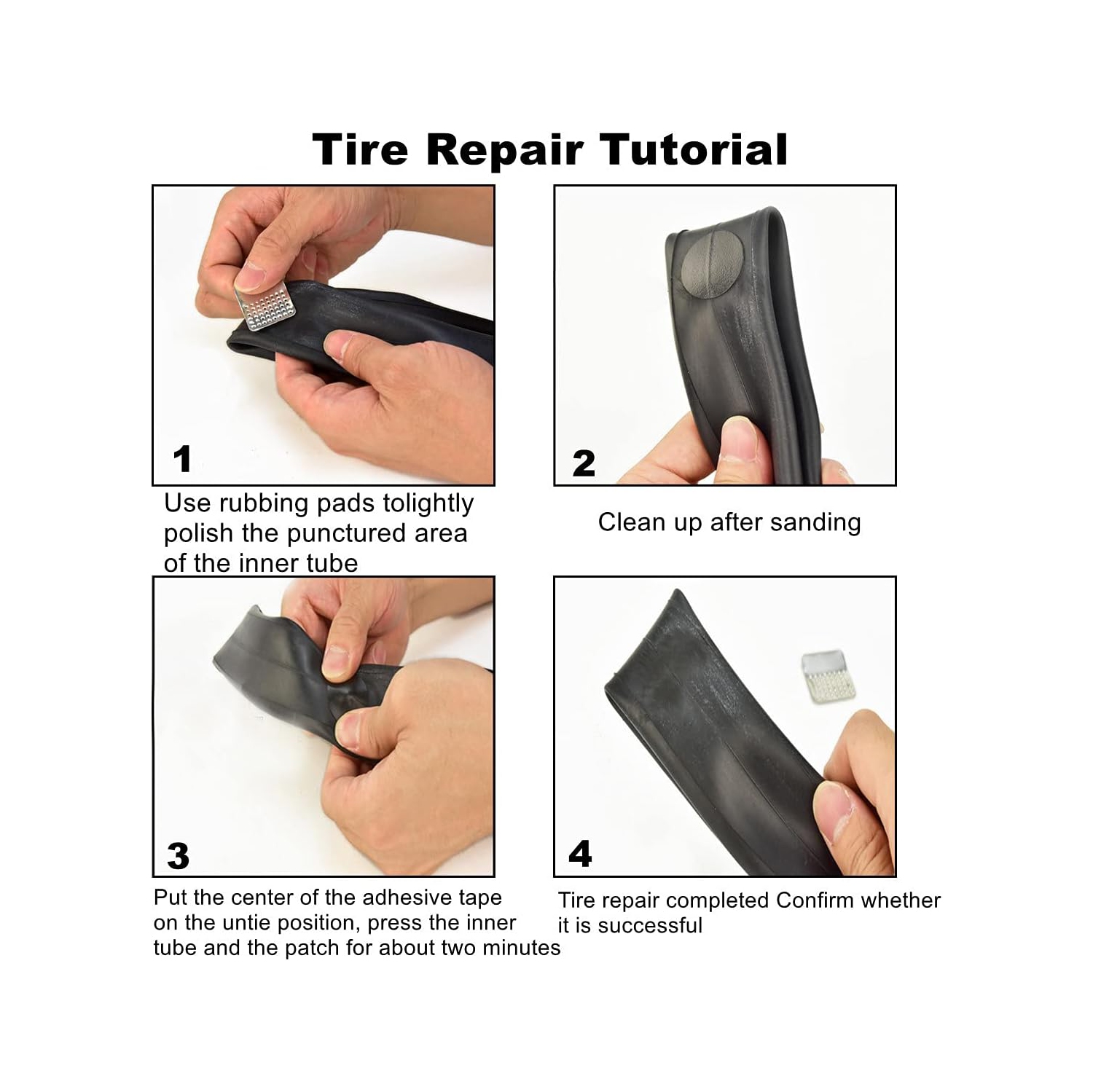 Tire Repair Tutorial

1

Use rubbing pads tolightly polish the punctured area of the inner tube

2

Clean up after sanding

3

Put the center of the adhesive tape on the untie position, press the inner tube and the patch for about two minutes

4

Tire repair completed Confirm whether it is successful