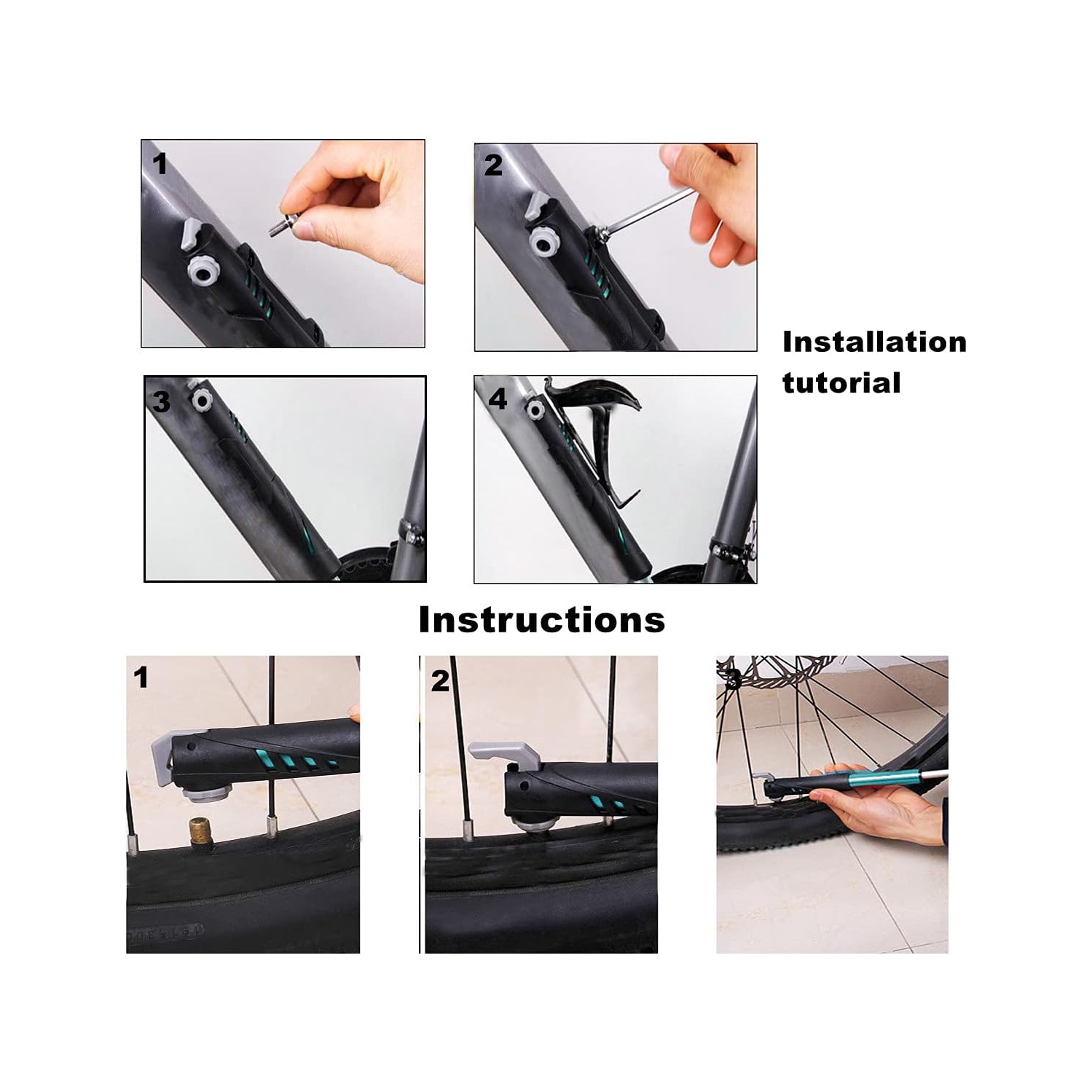 1

2

Installation tutorial

3

4

Instructions

1

2

3