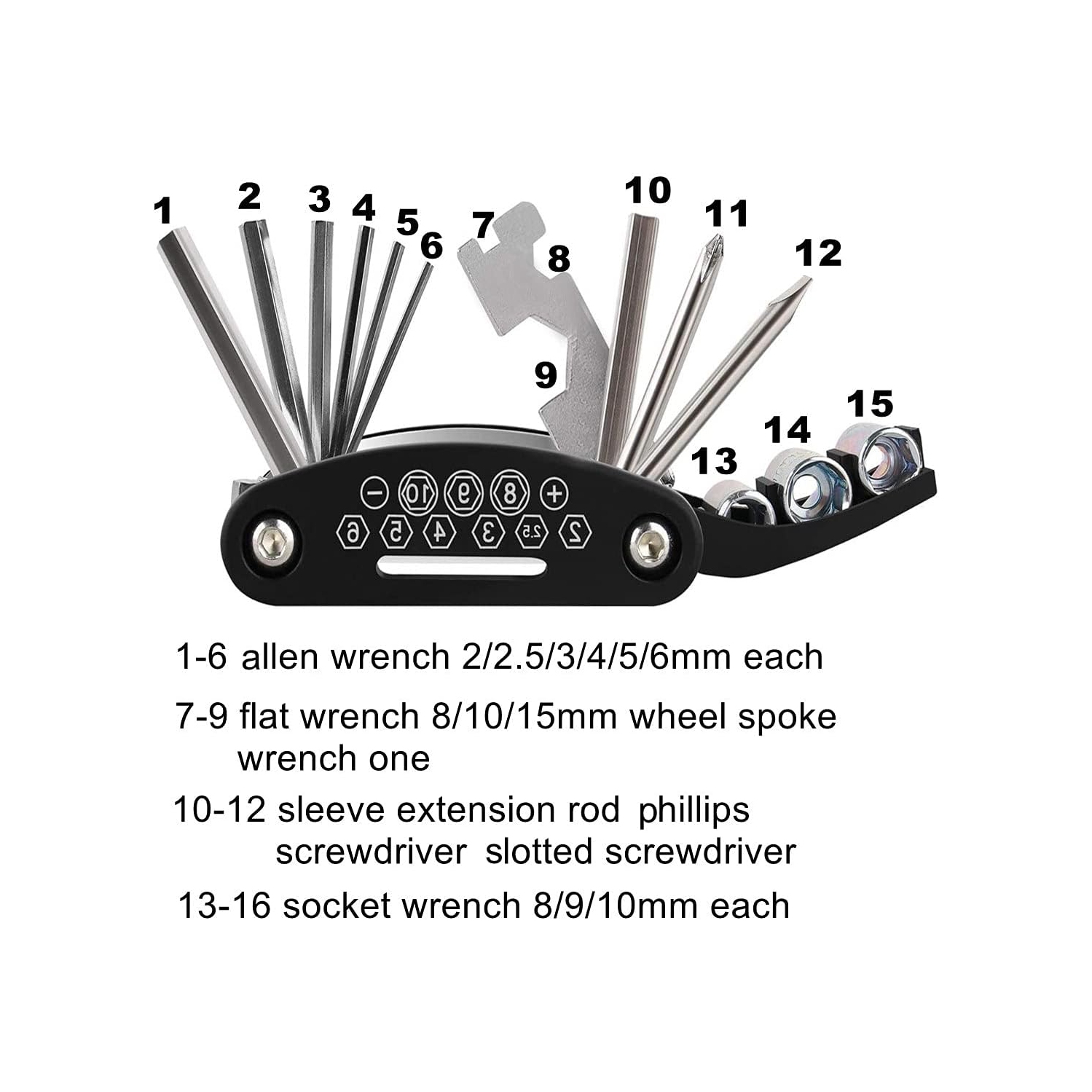 1 2 3 4 5 6 7 8 9 10 11 12 13 14 15

− 10 9 8 +
6 5 4 3 2.5 2

1-6 allen wrench 2/2.5/3/4/5/6mm each

7-9 flat wrench 8/10/15mm wheel spoke wrench one

10-12 sleeve extension rod phillips screwdriver slotted screwdriver

13-16 socket wrench 8/9/10mm each